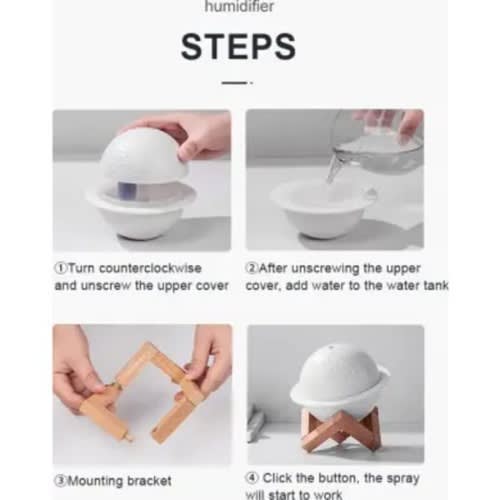 humidifier

STEPS

①Turn counterclockwise and unscrew the upper cover

②After unscrewing the upper cover, add water to the water tank

③Mounting bracket

④ Click the button, the spray will start to work