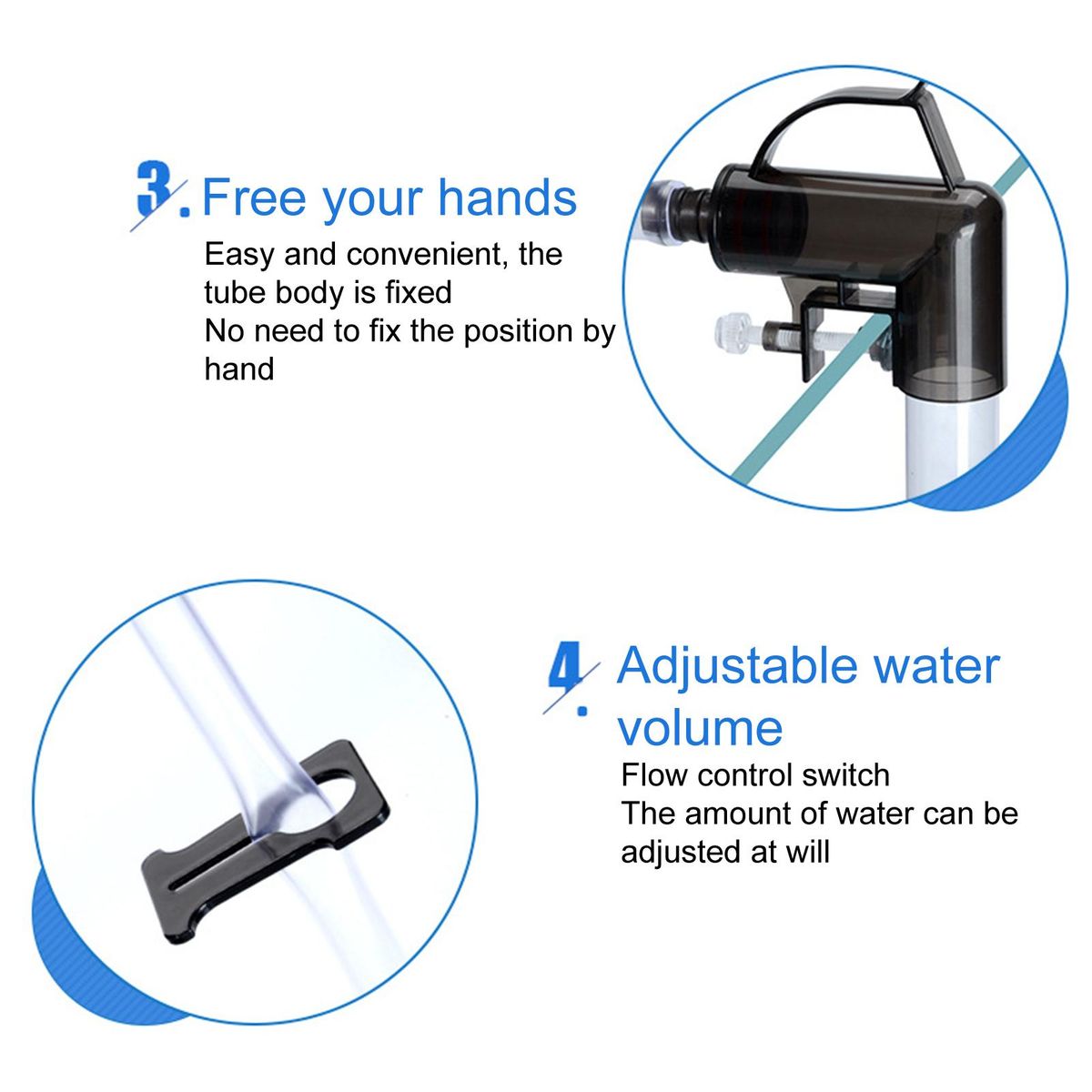 3. Free your hands

Easy and convenient, the tube body is fixed
No need to fix the position by hand

4. Adjustable water volume

Flow control switch
The amount of water can be adjusted at will