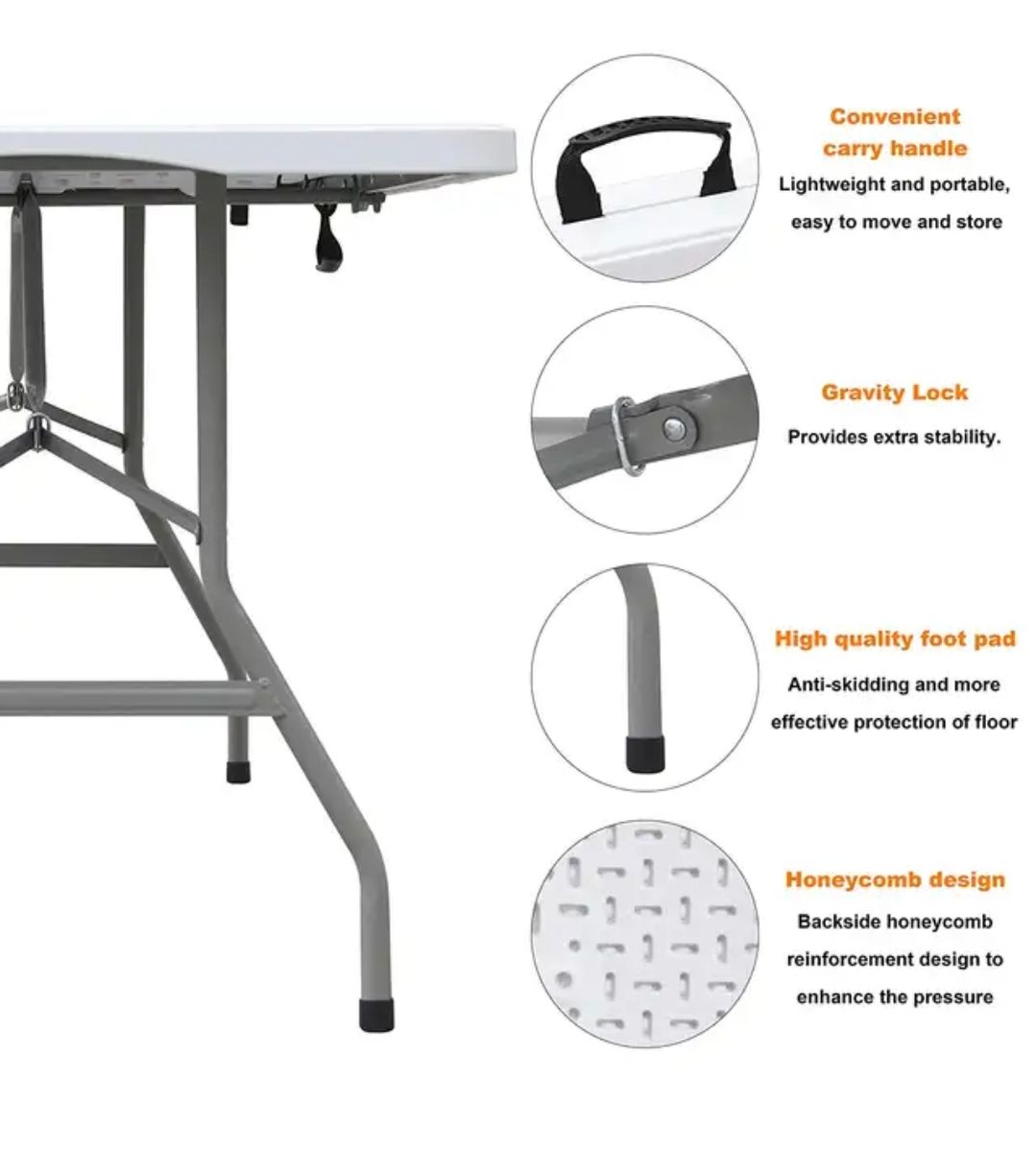 Convenient carry handle

Lightweight and portable, easy to move and store

Gravity Lock

Provides extra stability.

High quality foot pad

Anti-skidding and more effective protection of floor

Honeycomb design

Backside honeycomb reinforcement design to enhance the pressure