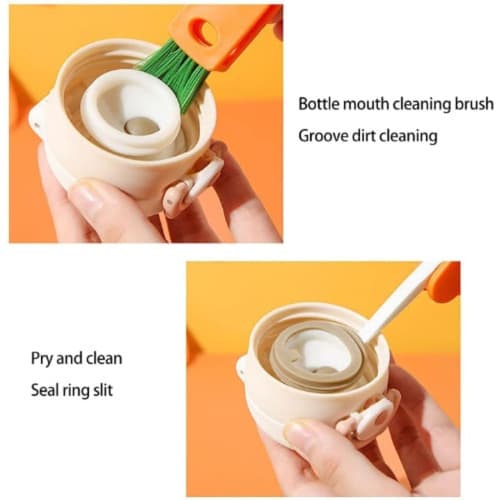 Bottle mouth cleaning brush
Groove dirt cleaning

Pry and clean
Seal ring slit