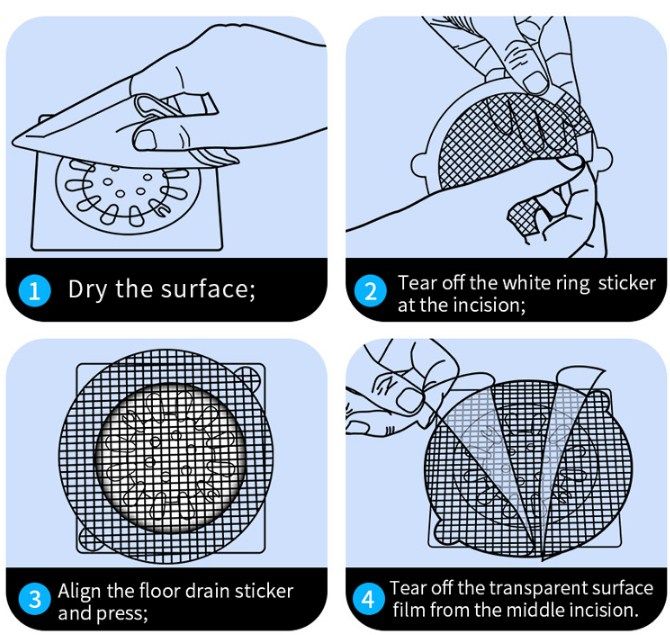 1 Dry the surface;

2 Tear off the white ring sticker at the incision;

3 Align the floor drain sticker and press;

4 Tear off the transparent surface film from the middle incision.