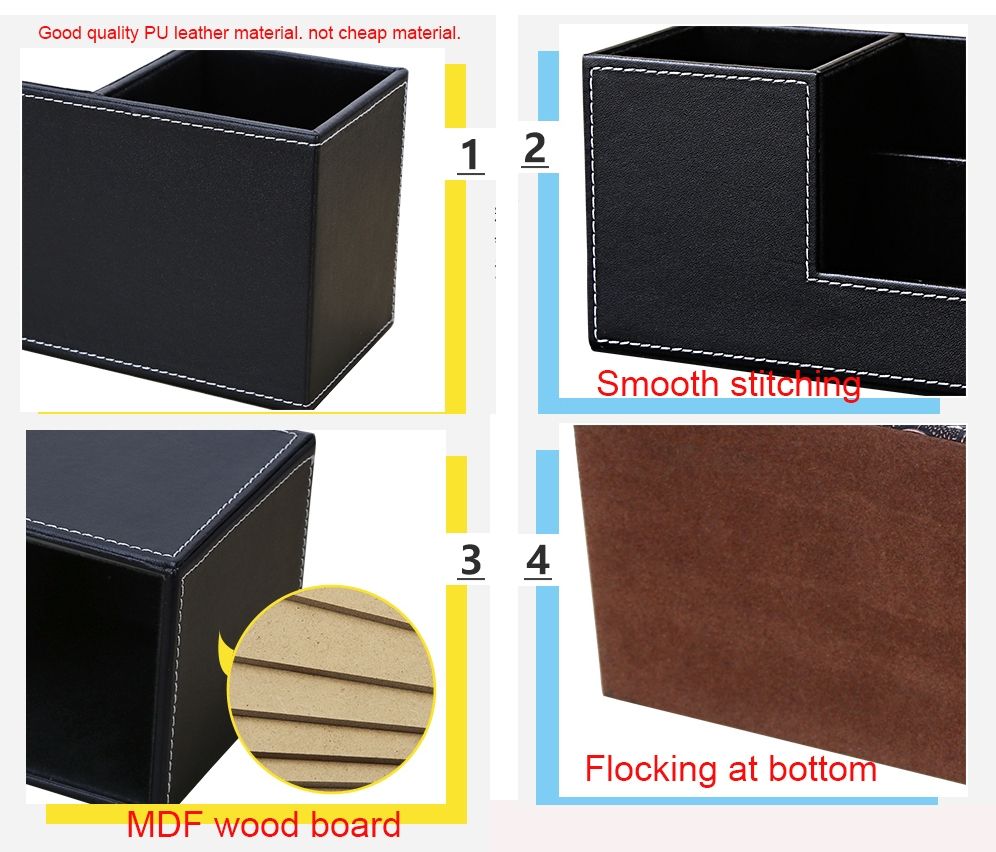 Good quality PU leather material. not cheap material.

1

2

Smooth stitching

3

4

MDF wood board

Flocking at bottom