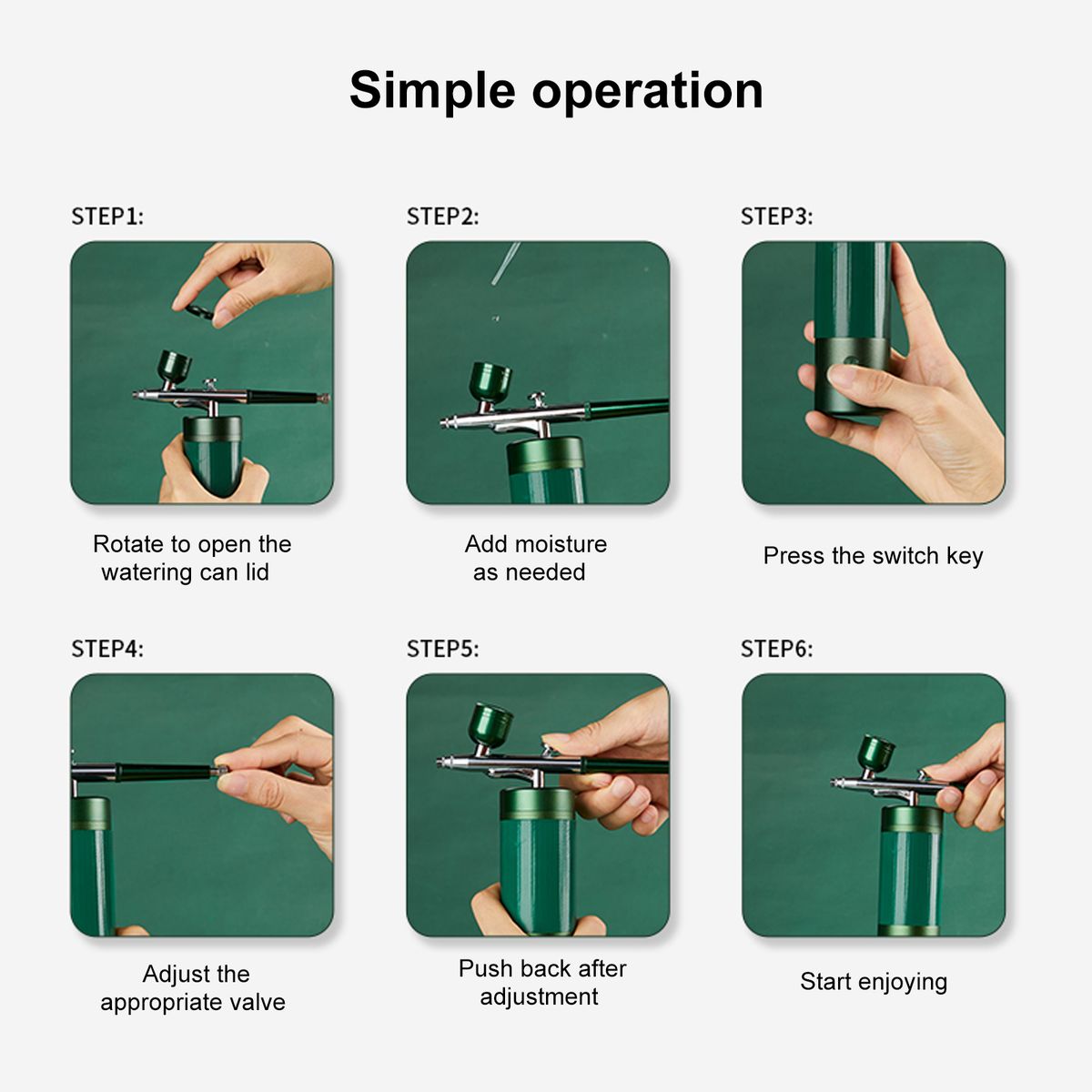 Simple operation

STEP1:

Rotate to open the watering can lid

STEP2:

Add moisture as needed

STEP3:

Press the switch key

STEP4:

Adjust the appropriate valve

STEP5:

Push back after adjustment

STEP6:

Start enjoying