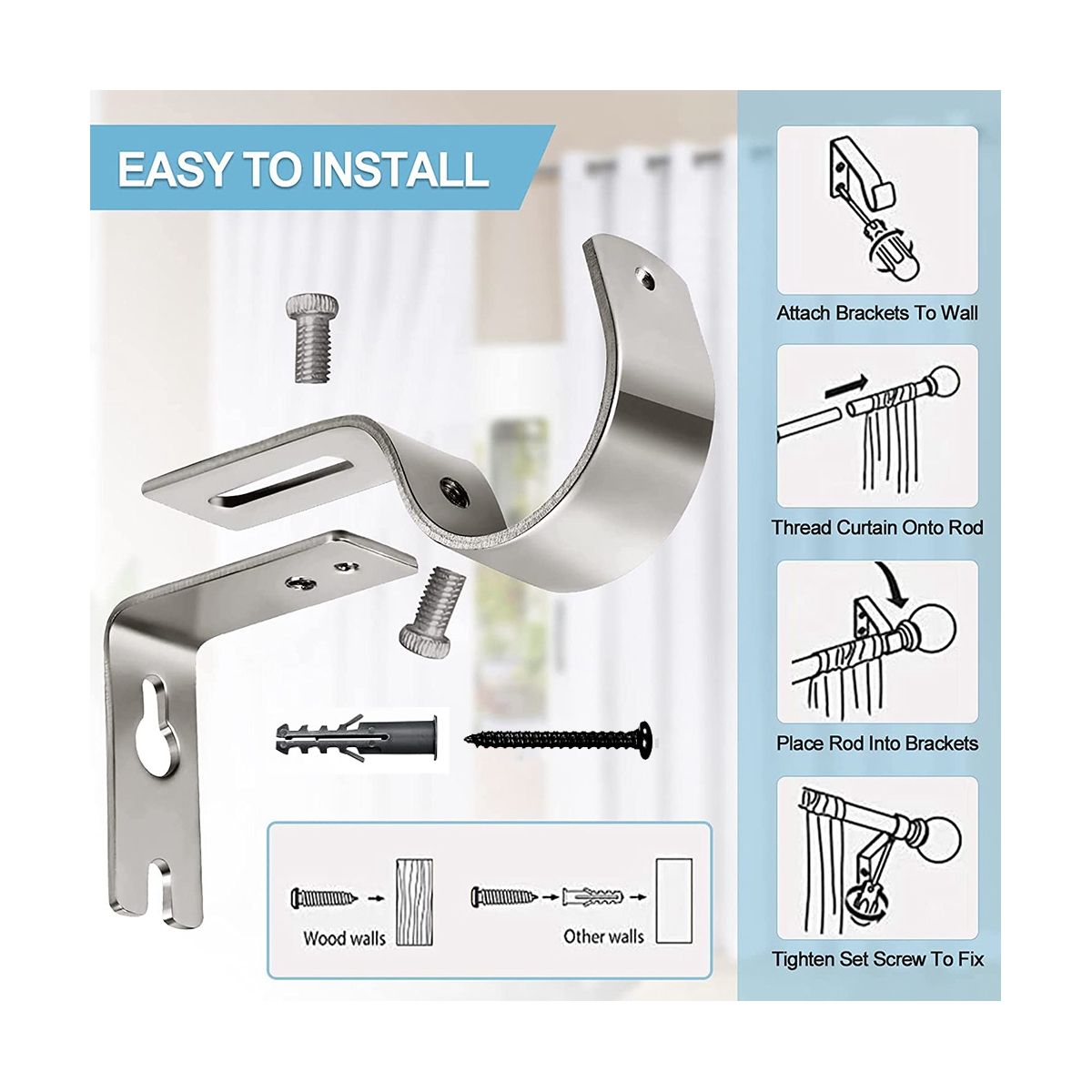 EASY TO INSTALL

Wood walls

Other walls

Attach Brackets To Wall

Thread Curtain Onto Rod

Place Rod Into Brackets

Tighten Set Screw To Fix