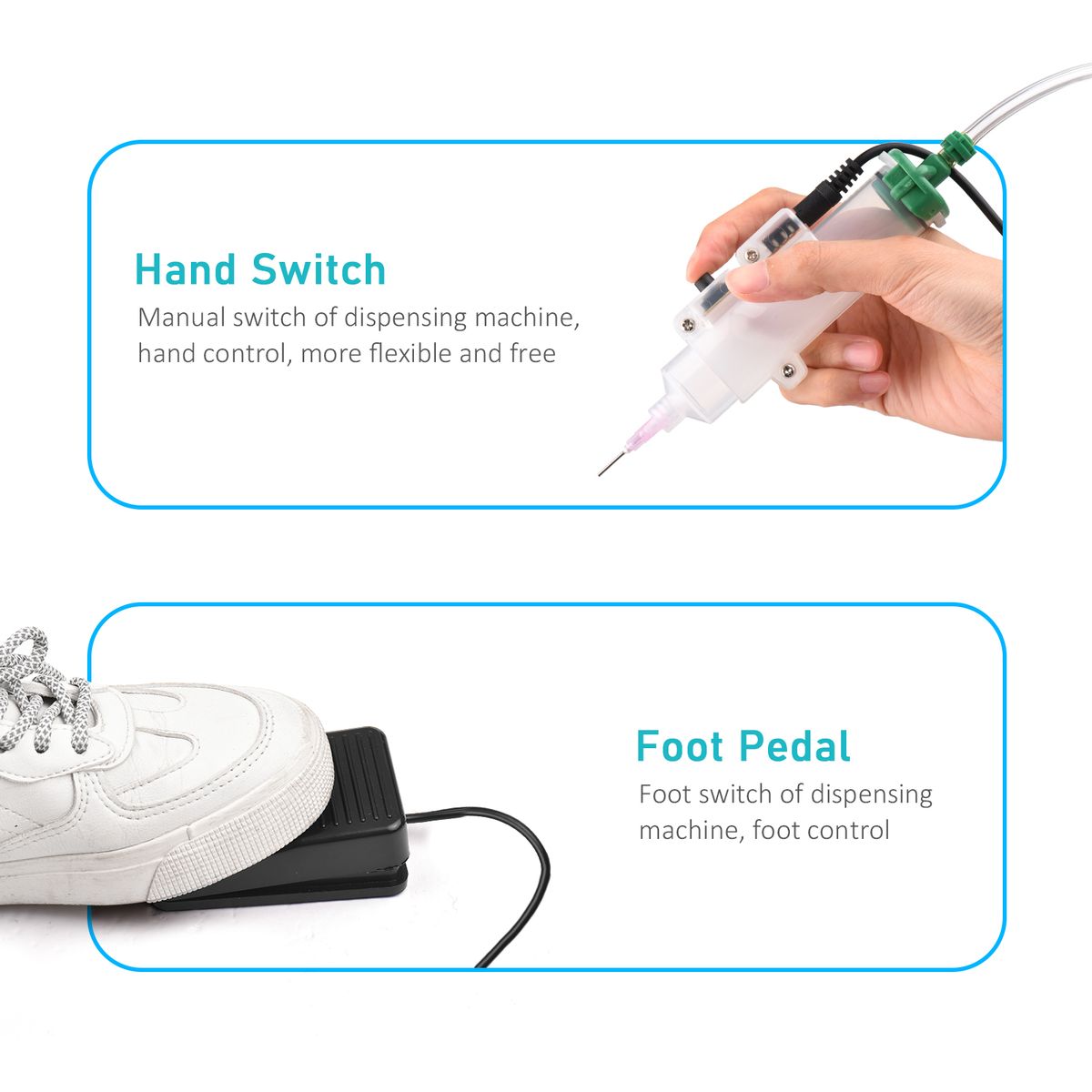 Hand Switch
Manual switch of dispensing machine, hand control, more flexible and free

Foot Pedal
Foot switch of dispensing machine, foot control