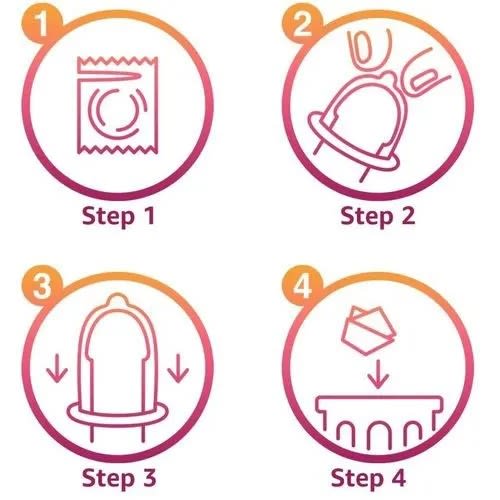 1

Step 1

2

Step 2

3

Step 3

4

Step 4