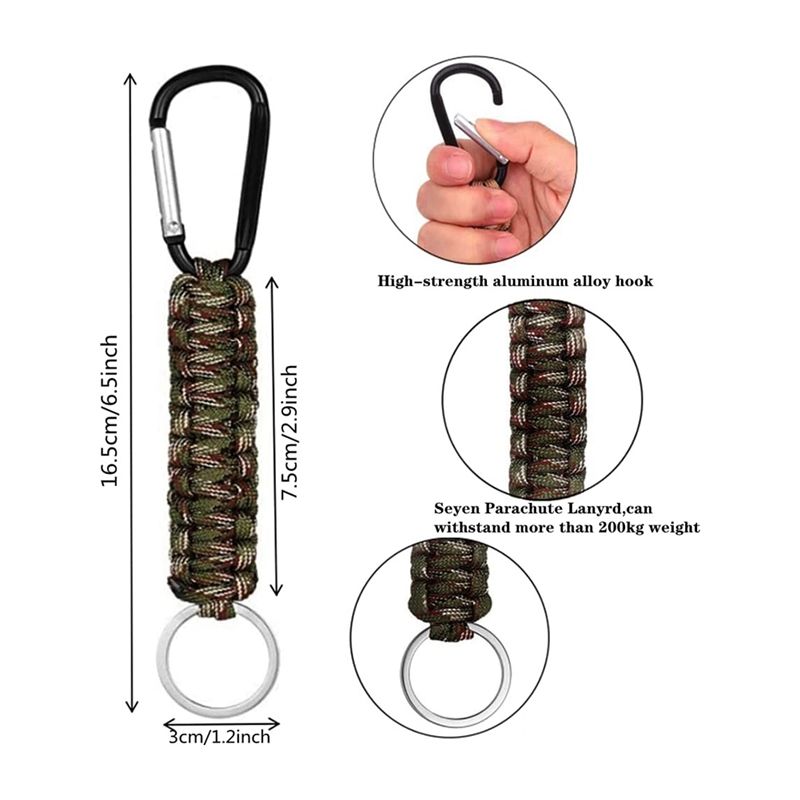 16.5cm/6.5inch

7.5cm/2.9inch

3cm/1.2inch

High-strength aluminum alloy hook

Seyen Parachute Lanyrd,can withstand more than 200kg weight