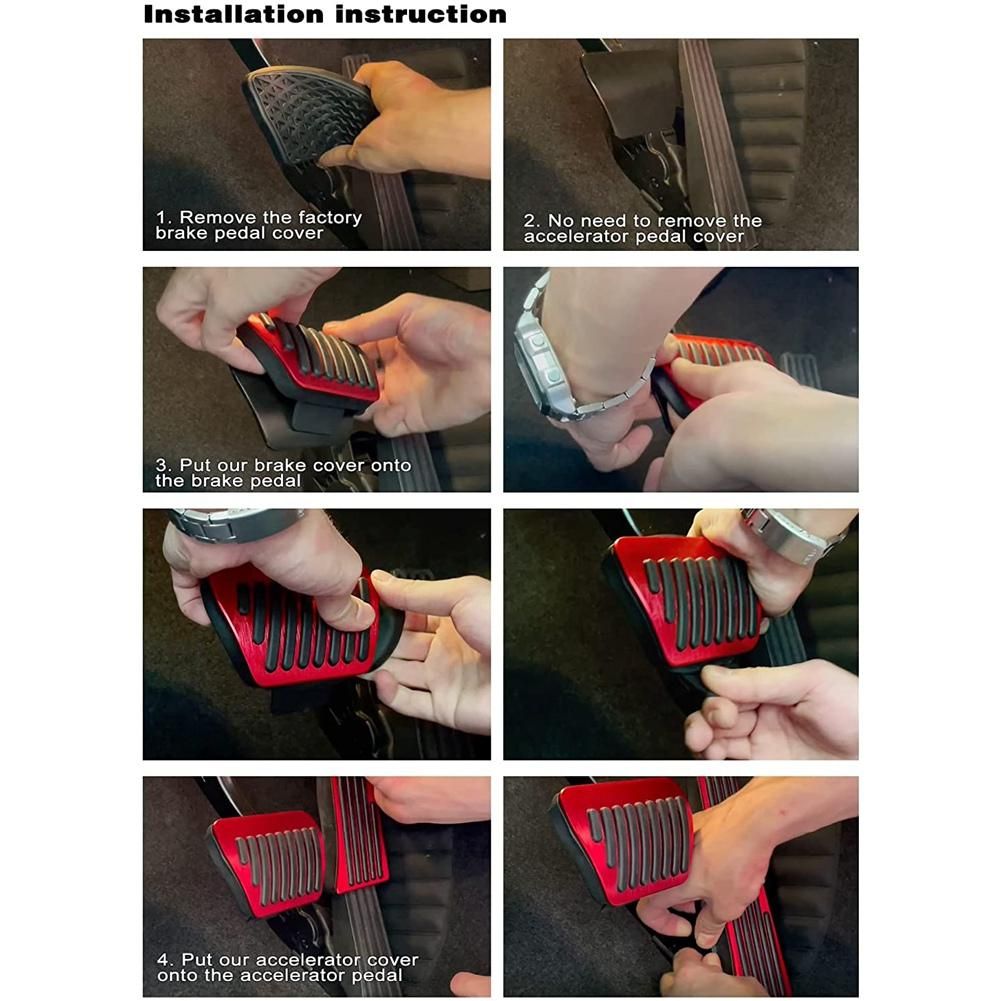 Installation instruction

1. Remove the factory brake pedal cover

2. No need to remove the accelerator pedal cover

3. Put our brake cover onto the brake pedal

4. Put our accelerator cover onto the accelerator pedal