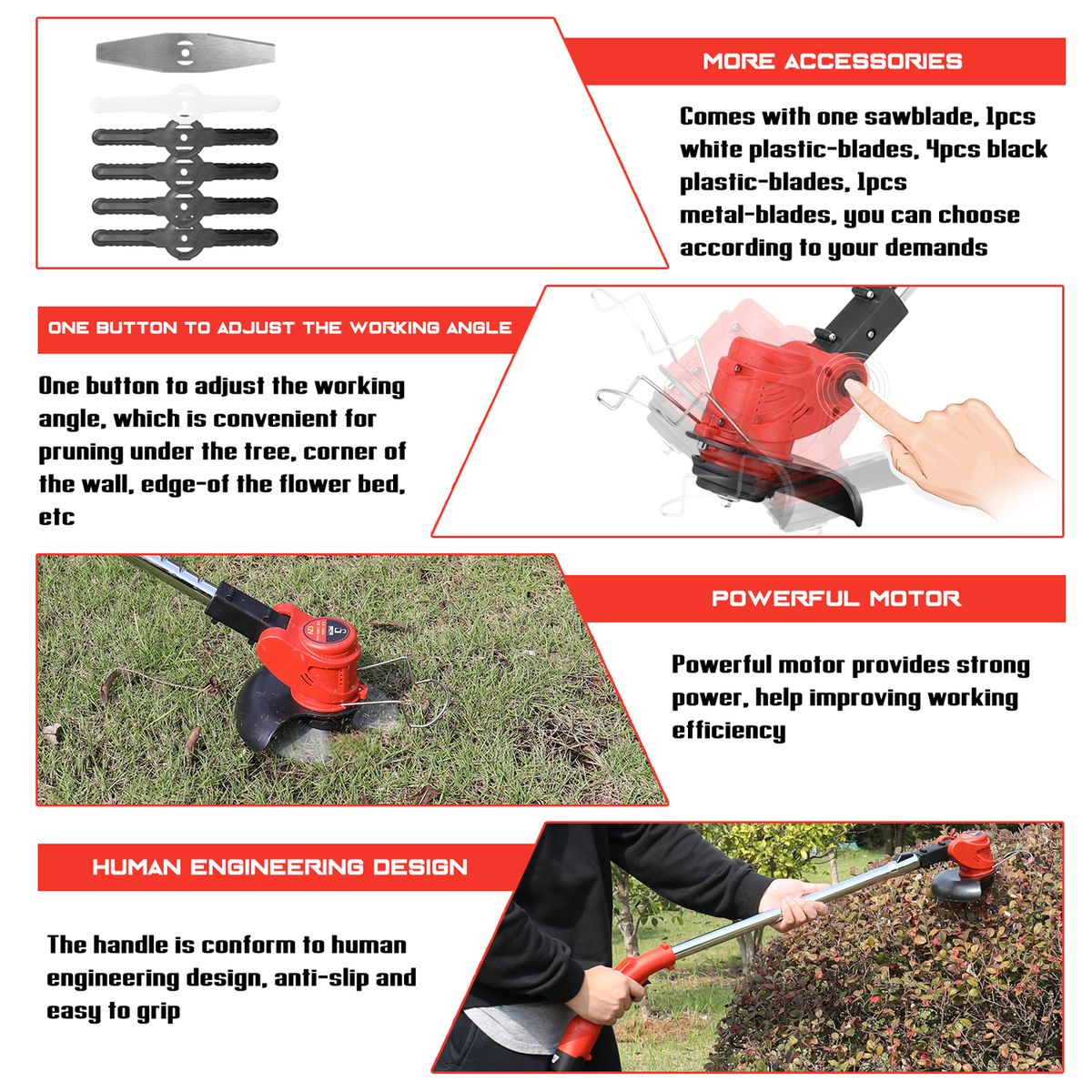 MORE ACCESSORIES

Comes with one sawblade, 1pcs white plastic-blades, 4pcs black plastic-blades, 1pcs metal-blades, you can choose according to your demands

ONE BUTTON TO ADJUST THE WORKING ANGLE

One button to adjust the working angle, which is convenient for pruning under the tree, corner of the wall, edge-of the flower bed, etc

POWERFUL MOTOR

Powerful motor provides strong power, help improving working efficiency

HUMAN ENGINEERING DESIGN

The handle is conform to human engineering design, anti-slip and easy to grip