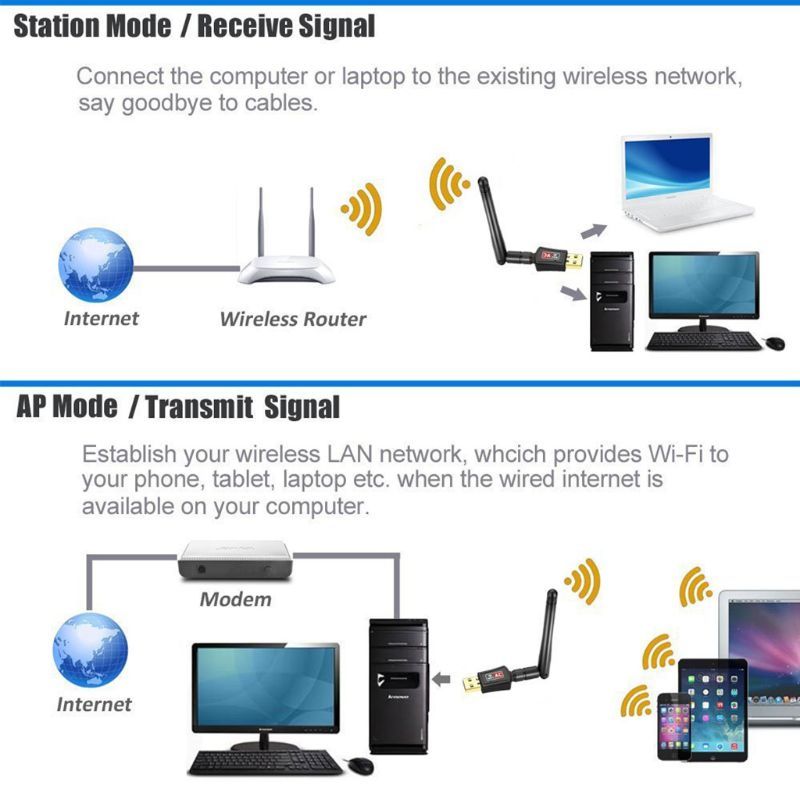 Station Mode / Receive Signal

Connect the computer or laptop to the existing wireless network, say goodbye to cables.

Internet

Wireless Router

AP Mode / Transmit Signal

Establish your wireless LAN network, whcich provides Wi-Fi to your phone, tablet, laptop etc. when the wired internet is available on your computer.

Modem

Internet