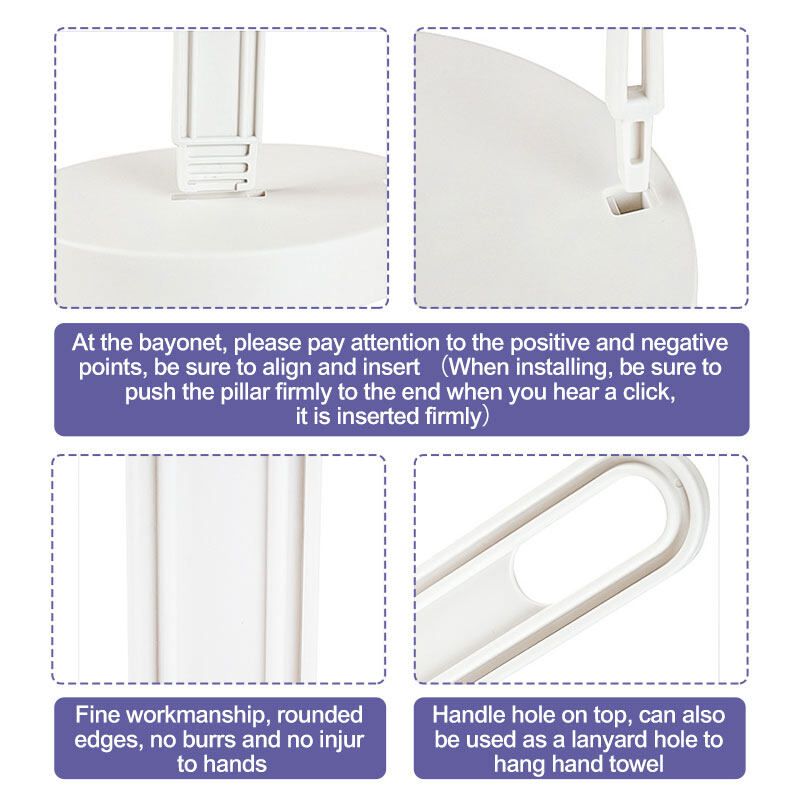 At the bayonet, please pay attention to the positive and negative points, be sure to align and insert （When installing, be sure to push the pillar firmly to the end when you hear a click, it is inserted firmly）

Fine workmanship, rounded edges, no burrs and no injur to hands

Handle hole on top, can also be used as a lanyard hole to hang hand towel