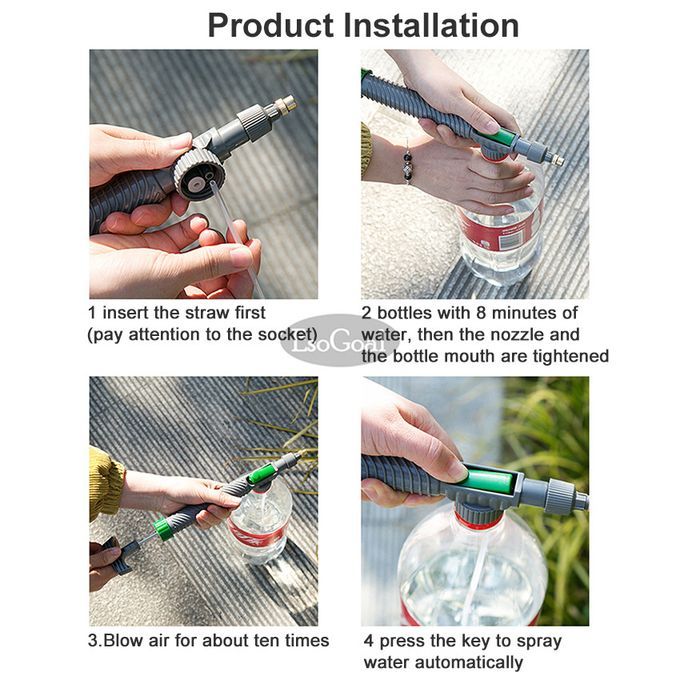 Product Installation

1 insert the straw first (pay attention to the socket)

2 bottles with 8 minutes of water, then the nozzle and the bottle mouth are tightened

EsoGoal

3.Blow air for about ten times

4 press the key to spray water automatically