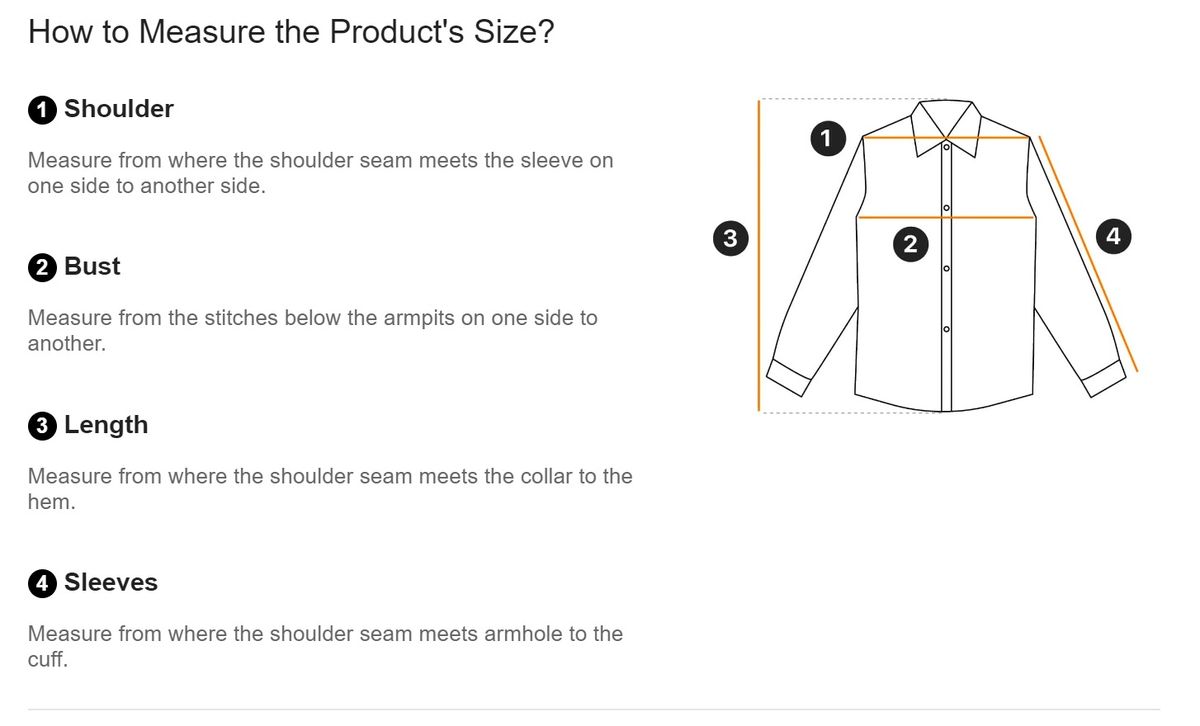 How to Measure the Product's Size?

1 Shoulder

Measure from where the shoulder seam meets the sleeve on one side to another side.

2 Bust

Measure from the stitches below the armpits on one side to another.

3 Length

Measure from where the shoulder seam meets the collar to the hem.

4 Sleeves

Measure from where the shoulder seam meets armhole to the cuff.

1
3
2
4