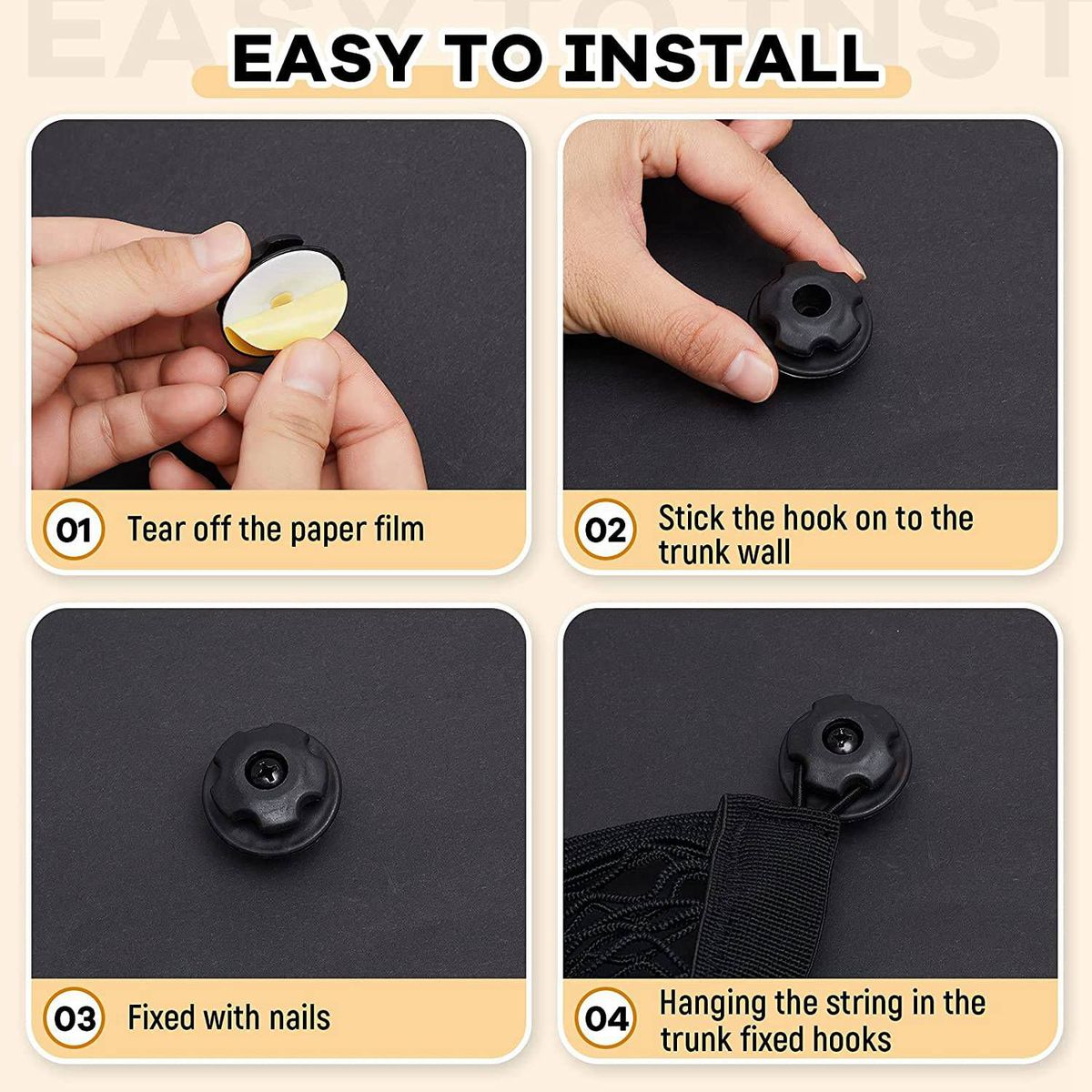 EASY TO INSTALL

01 Tear off the paper film

02 Stick the hook on to the trunk wall

03 Fixed with nails

04 Hanging the string in the trunk fixed hooks