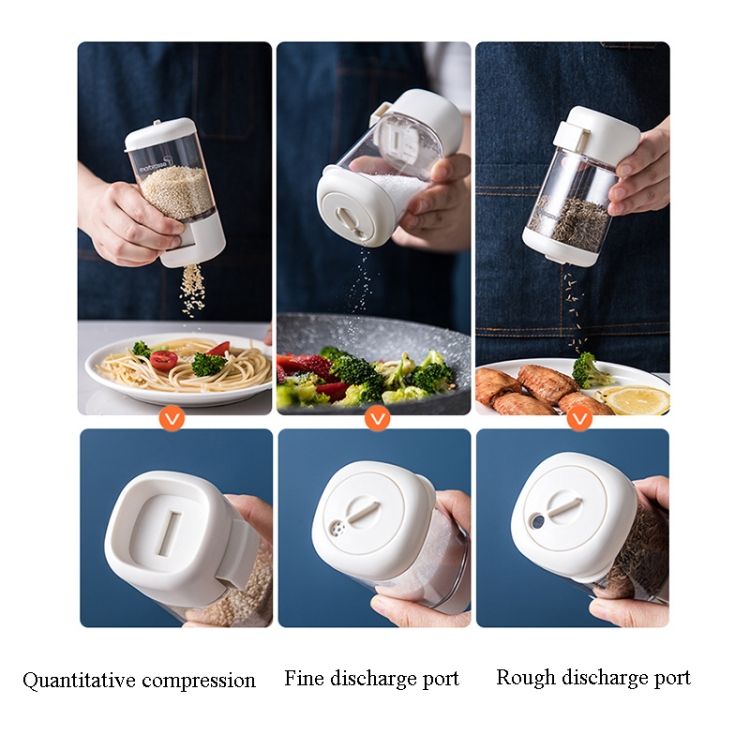 Quantitative compression

Fine discharge port

Rough discharge port