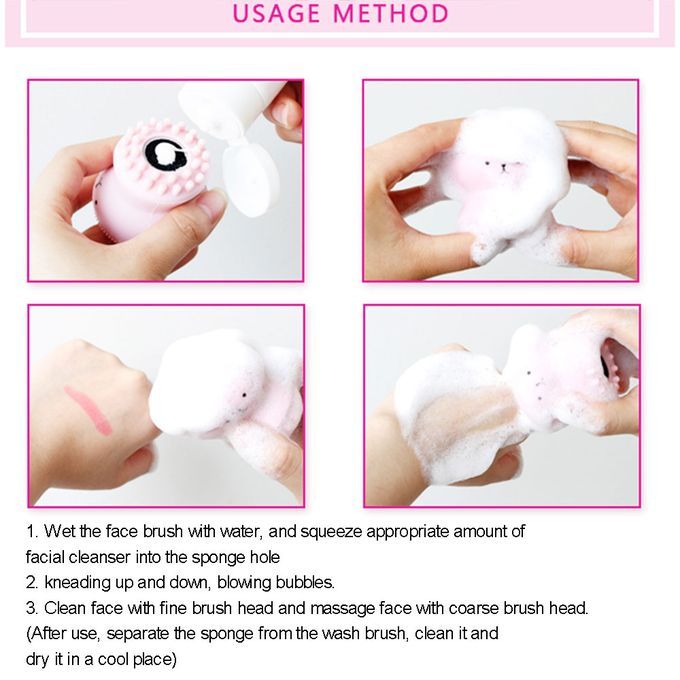 USAGE METHOD

1. Wet the face brush with water, and squeeze appropriate amount of facial cleanser into the sponge hole
2. kneading up and down, blowing bubbles.
3. Clean face with fine brush head and massage face with coarse brush head.
(After use, separate the sponge from the wash brush, clean it and dry it in a cool place)