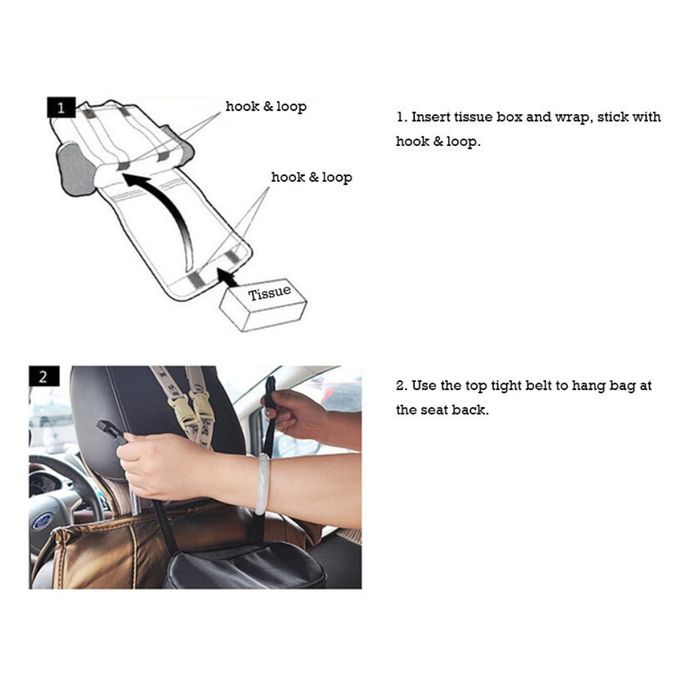 1

hook & loop

hook & loop

Tissue

1. Insert tissue box and wrap, stick with hook & loop.

2

2. Use the top tight belt to hang bag at the seat back.