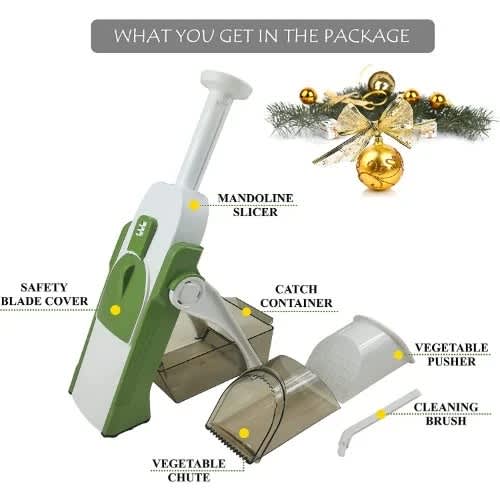 WHAT YOU GET IN THE PACKAGE

MANDOLINE SLICER

SAFETY BLADE COVER

CATCH CONTAINER

VEGETABLE PUSHER

CLEANING BRUSH

VEGETABLE CHUTE