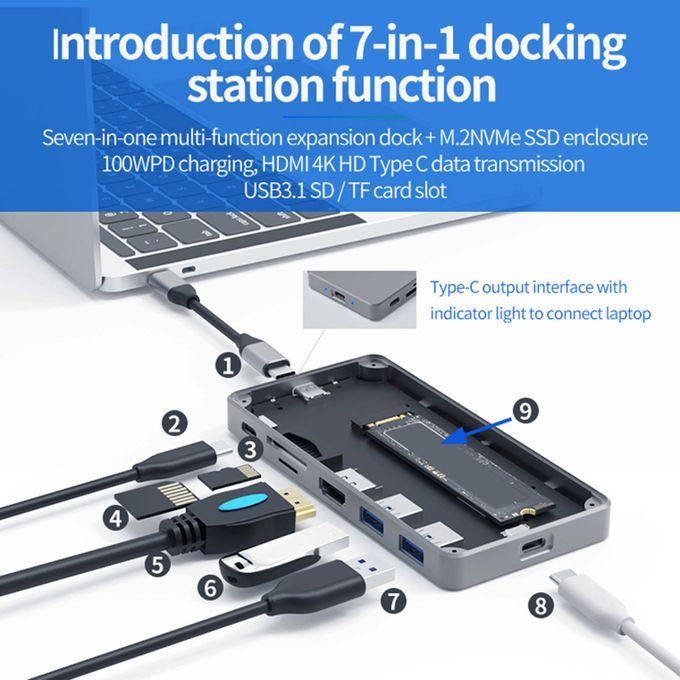 Introduction of 7-in-1 docking station function

Seven-in-one multi-function expansion dock + M.2NVMe SSD enclosure
100WPD charging, HDMI 4K HD Type C data transmission
USB3.1 SD / TF card slot

Type-C output interface with indicator light to connect laptop

1
2
3
4
5
6
7
8
9