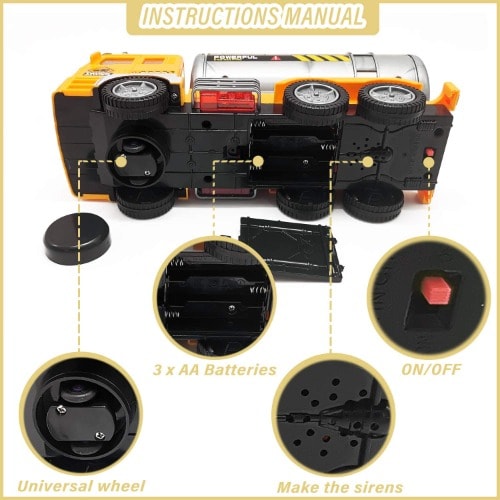 INSTRUCTIONS MANUAL

POWERFUL

3 x AA Batteries

ON/OFF

Universal wheel

Make the sirens