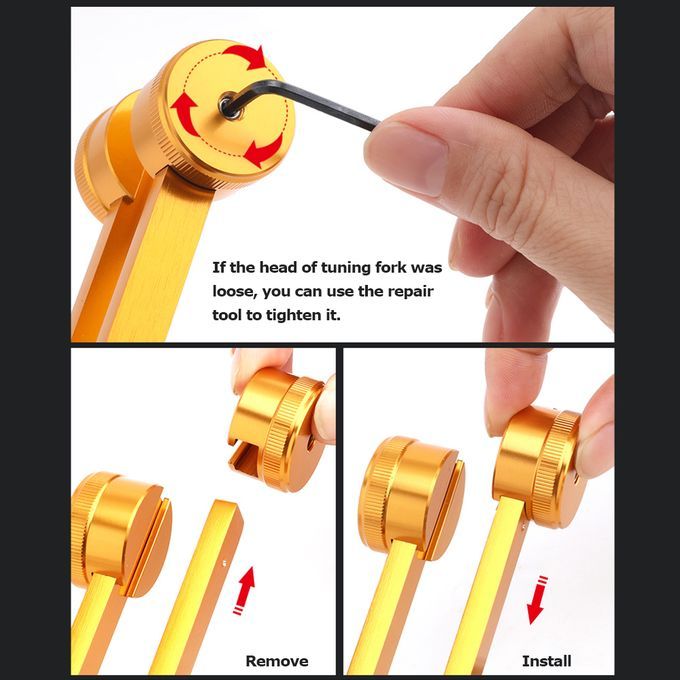 If the head of tuning fork was loose, you can use the repair tool to tighten it.

Remove

Install