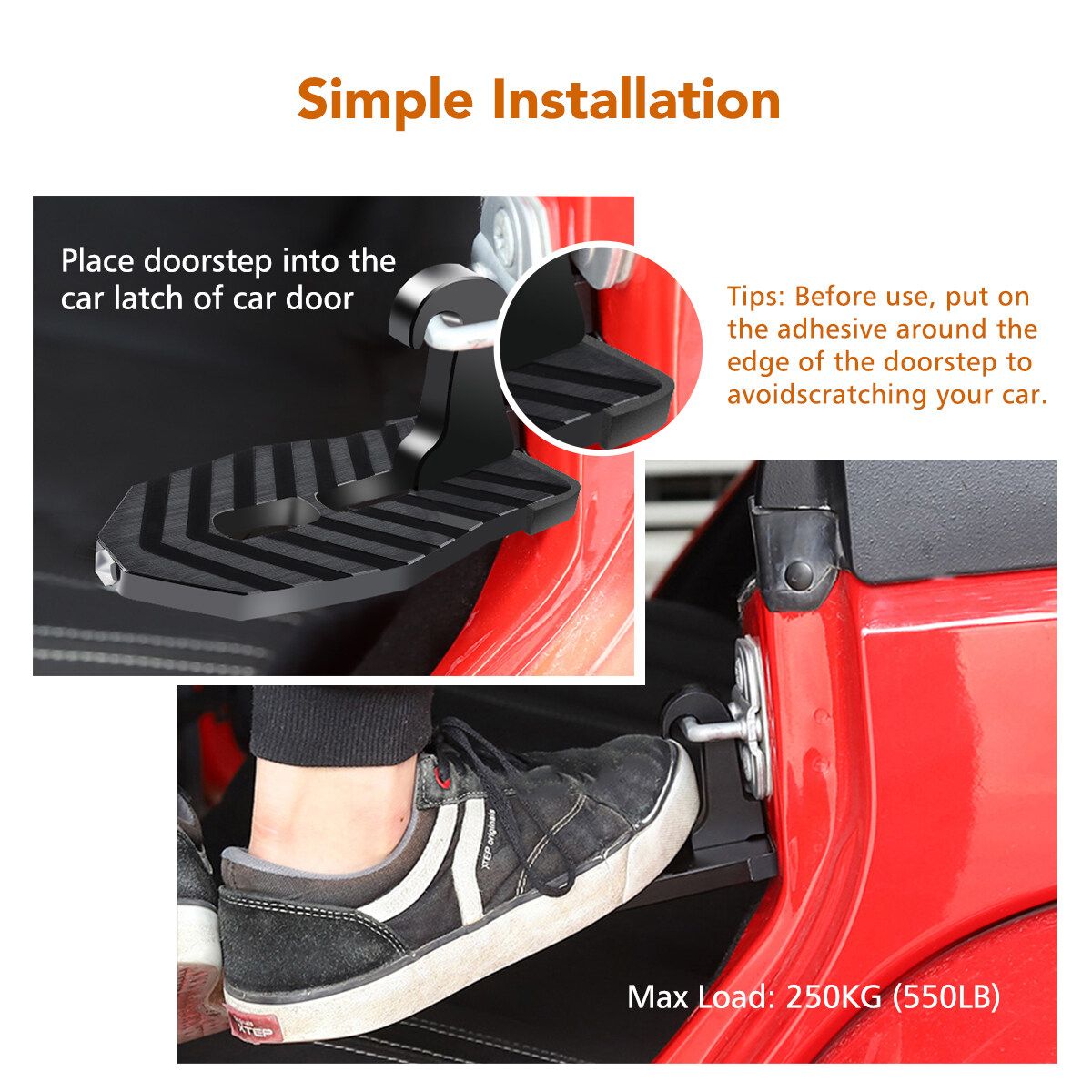 Simple Installation

Place doorstep into the car latch of car door

Tips: Before use, put on the adhesive around the edge of the doorstep to avoidscratching your car.

XTEP originals

XTEP

Max Load: 250KG (550LB)