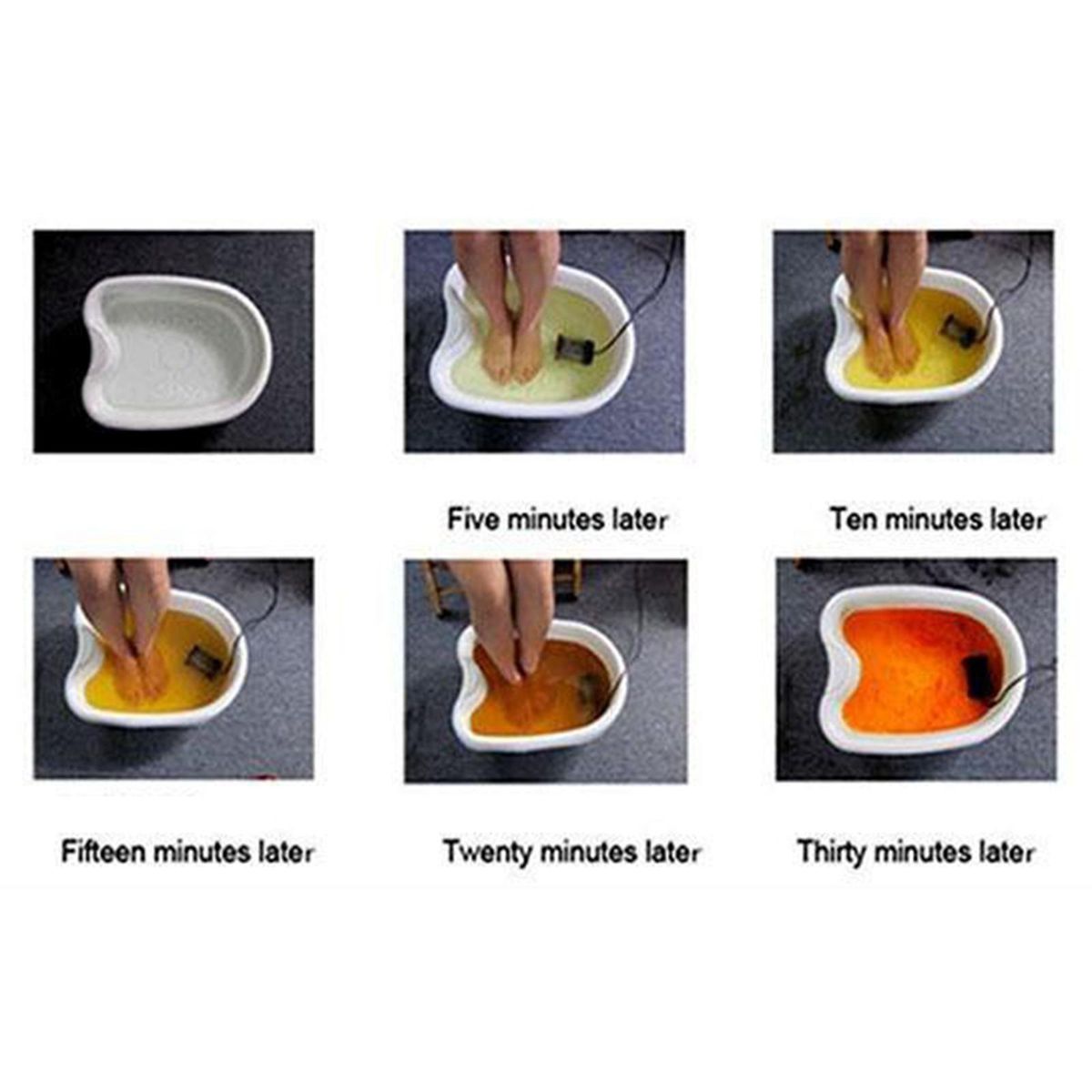 Five minutes later

Ten minutes later

Fifteen minutes later

Twenty minutes later

Thirty minutes later