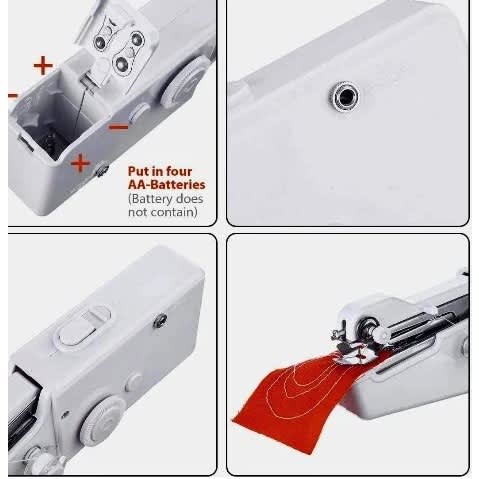 +
-
-
+
Put in four AA-Batteries
(Battery does not contain)