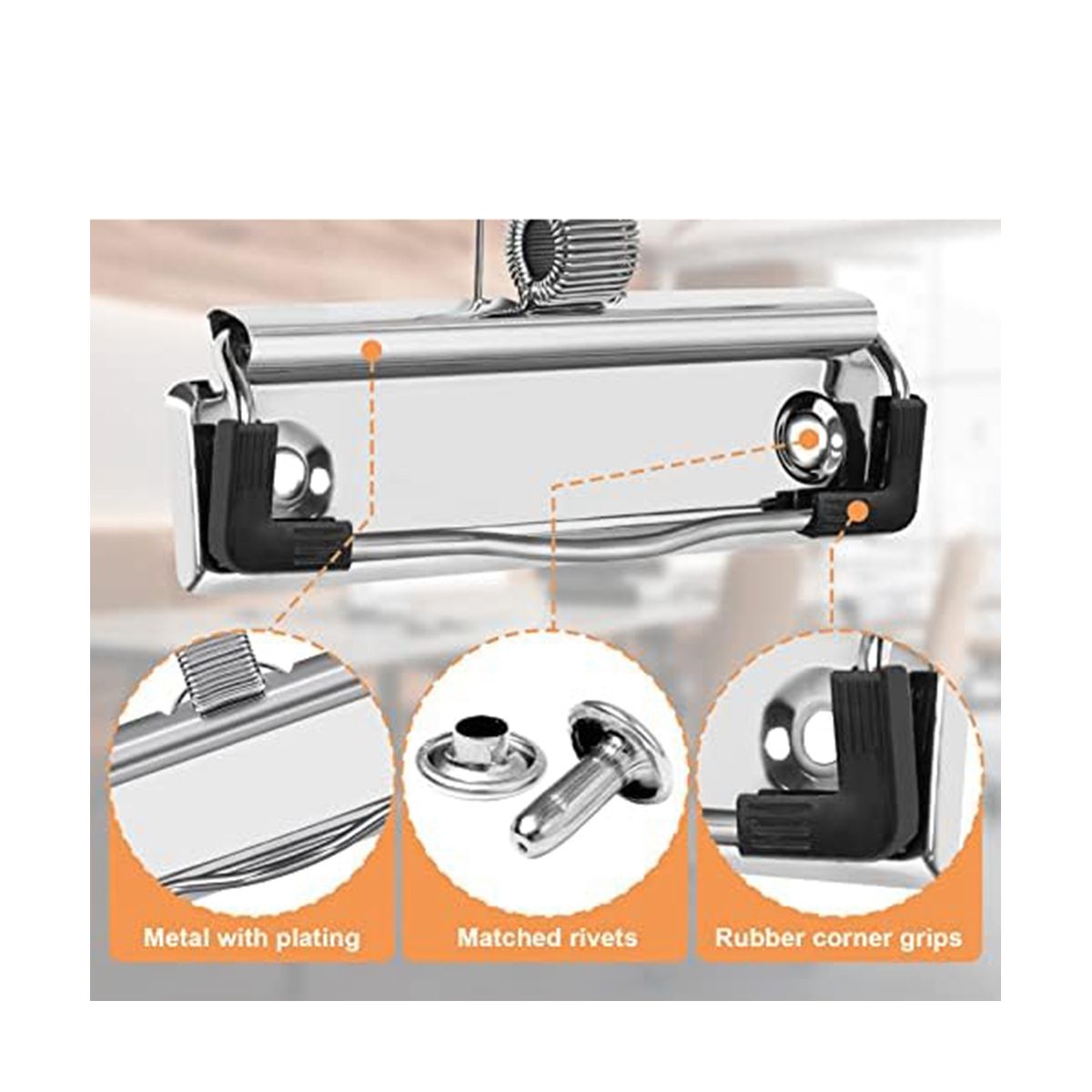 Metal with plating

Matched rivets

Rubber corner grips