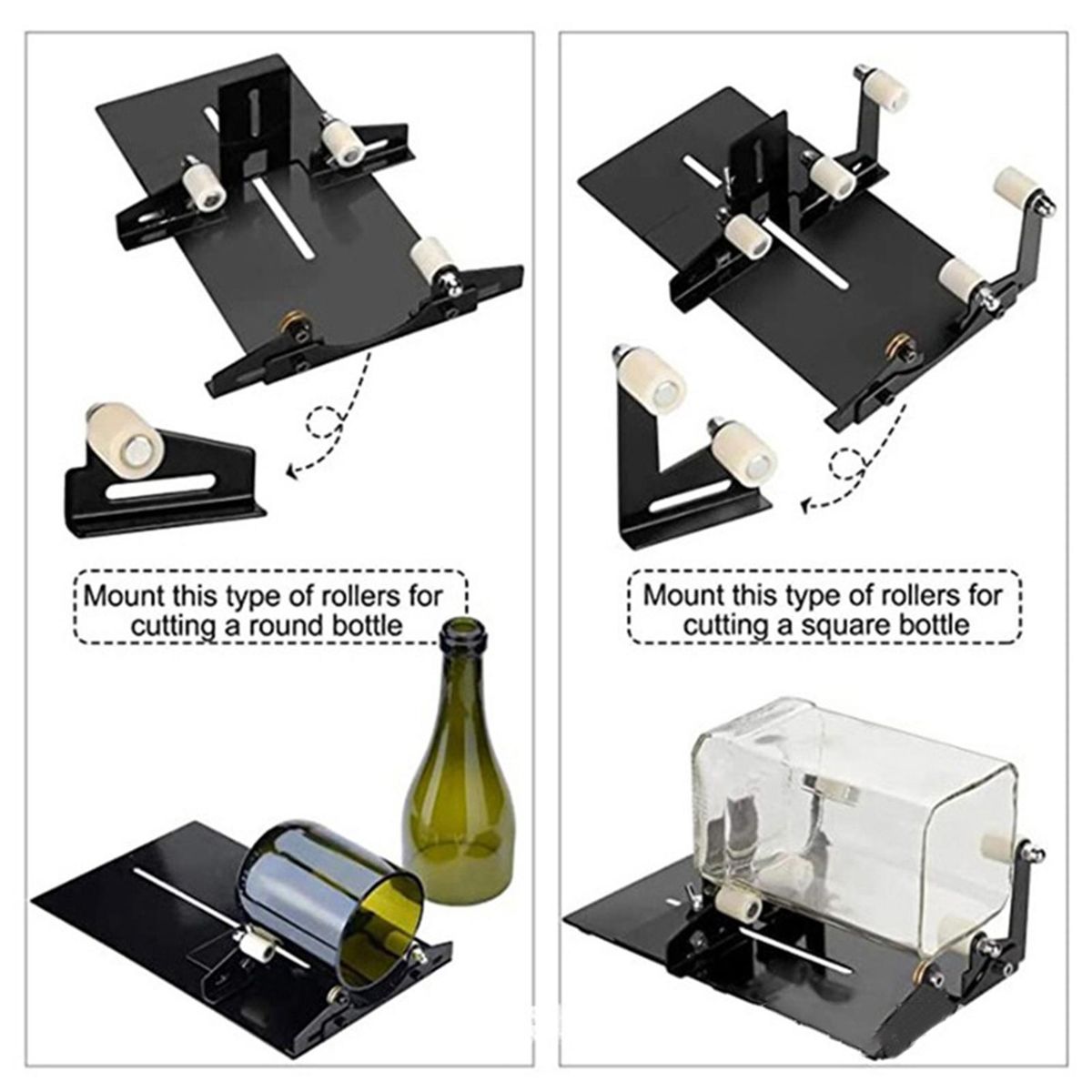 Mount this type of rollers for cutting a round bottle

Mount this type of rollers for cutting a square bottle