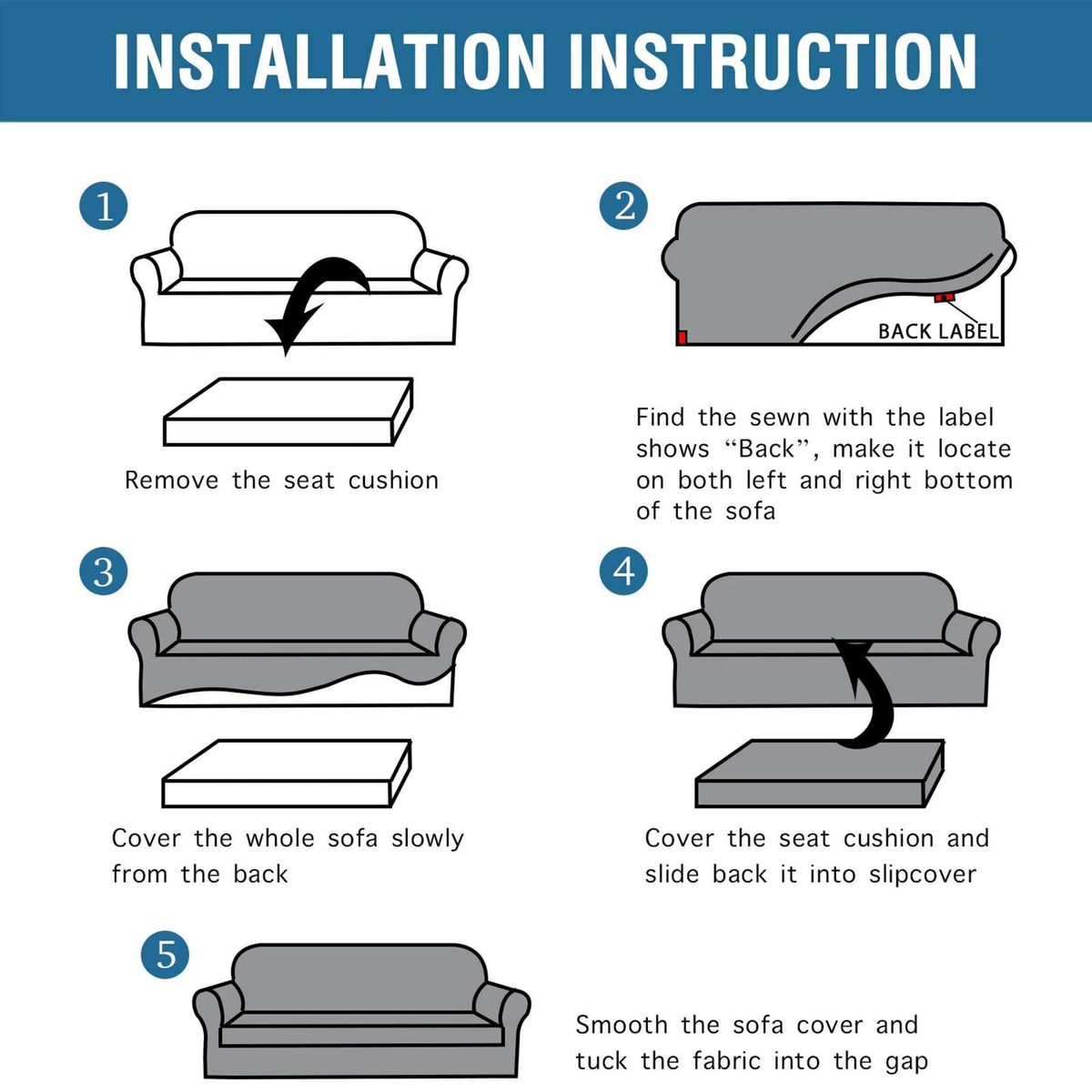 INSTALLATION INSTRUCTION

1

Remove the seat cushion

2

BACK LABEL

Find the sewn with the label shows “Back”, make it locate on both left and right bottom of the sofa

3

Cover the whole sofa slowly from the back

4

Cover the seat cushion and slide back it into slipcover

5

Smooth the sofa cover and tuck the fabric into the gap