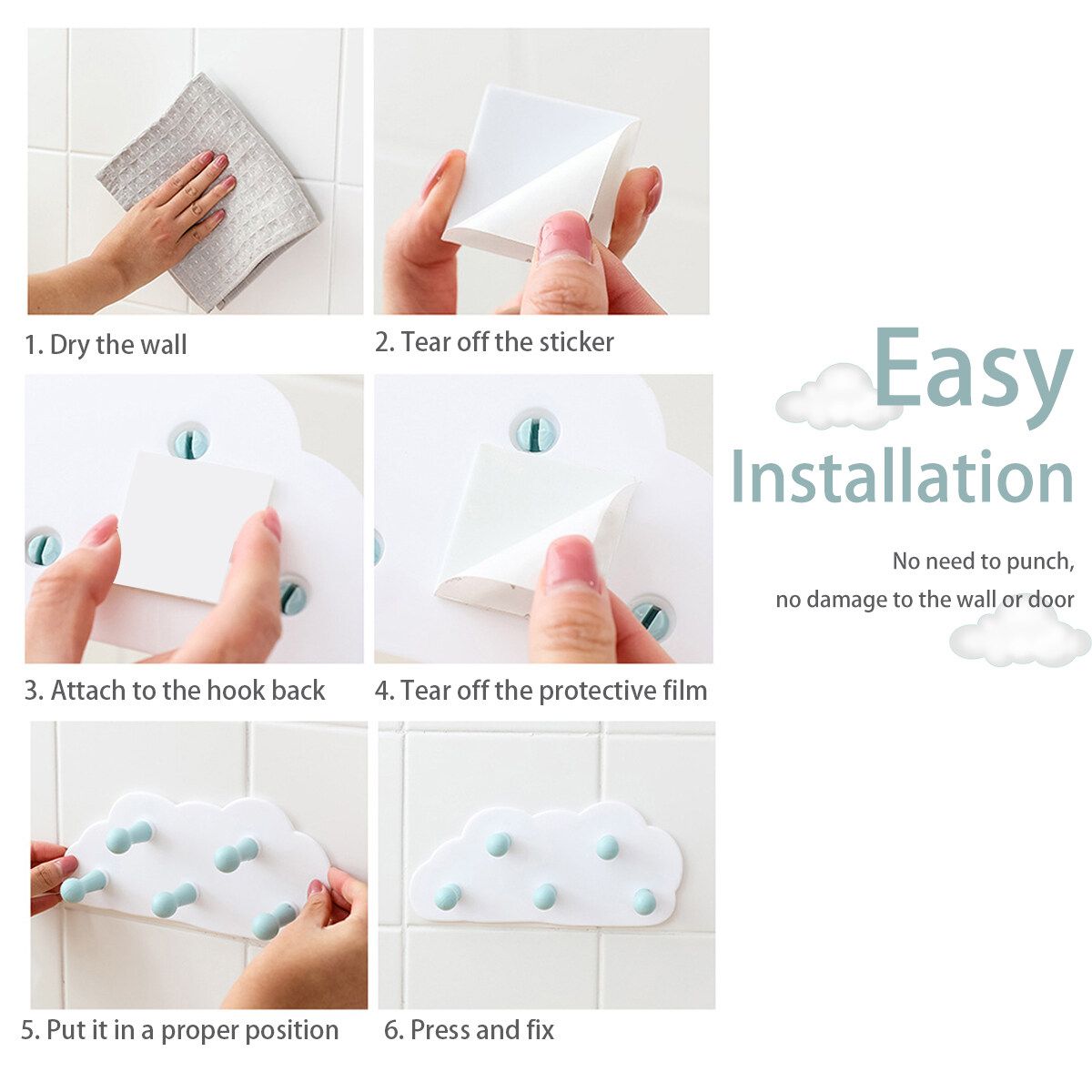 1. Dry the wall

2. Tear off the sticker

3. Attach to the hook back

4. Tear off the protective film

5. Put it in a proper position

6. Press and fix

Easy Installation

No need to punch,
no damage to the wall or door