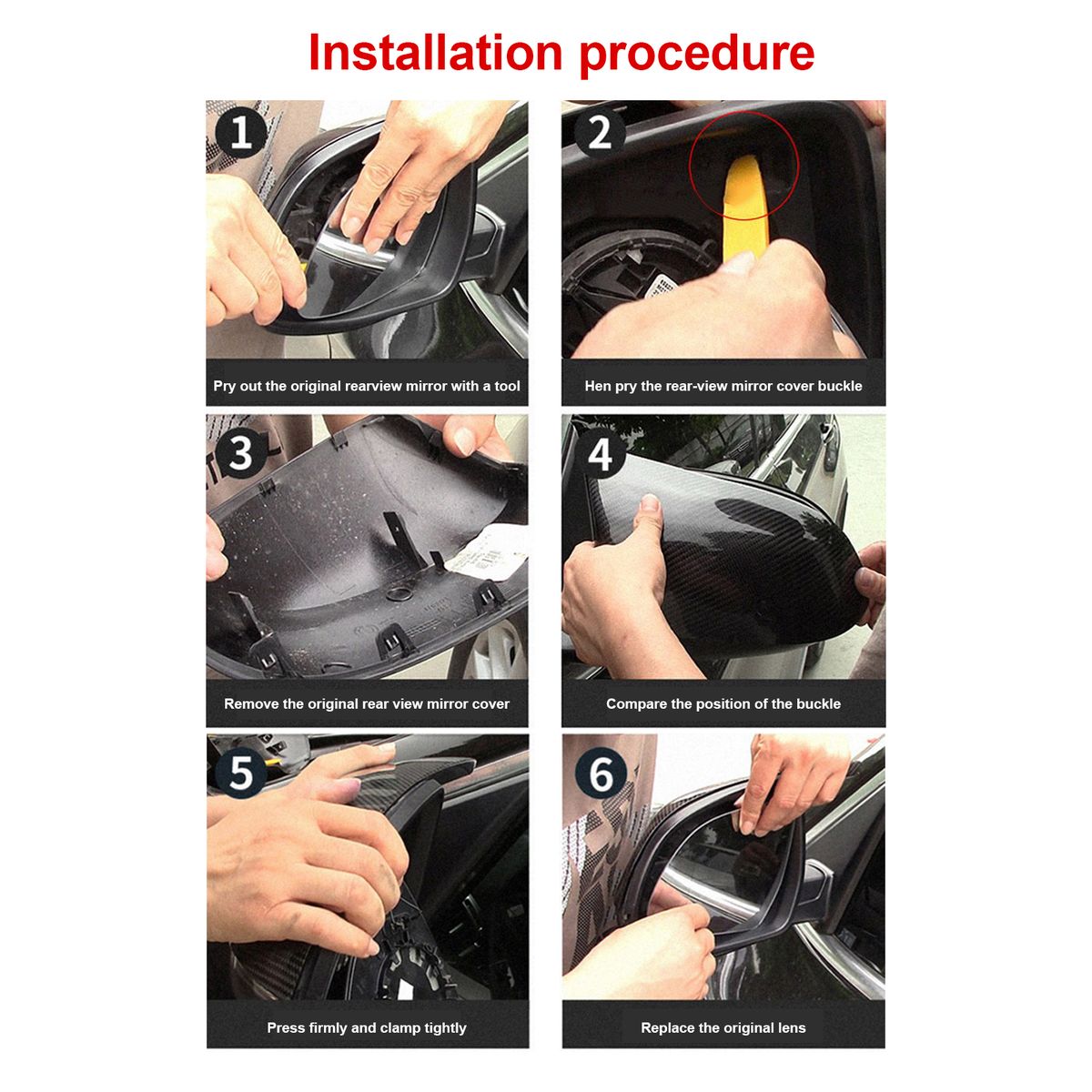 Installation procedure

1

Pry out the original rearview mirror with a tool

2

Hen pry the rear-view mirror cover buckle

3

Remove the original rear view mirror cover

4

Compare the position of the buckle

5

Press firmly and clamp tightly

6

Replace the original lens