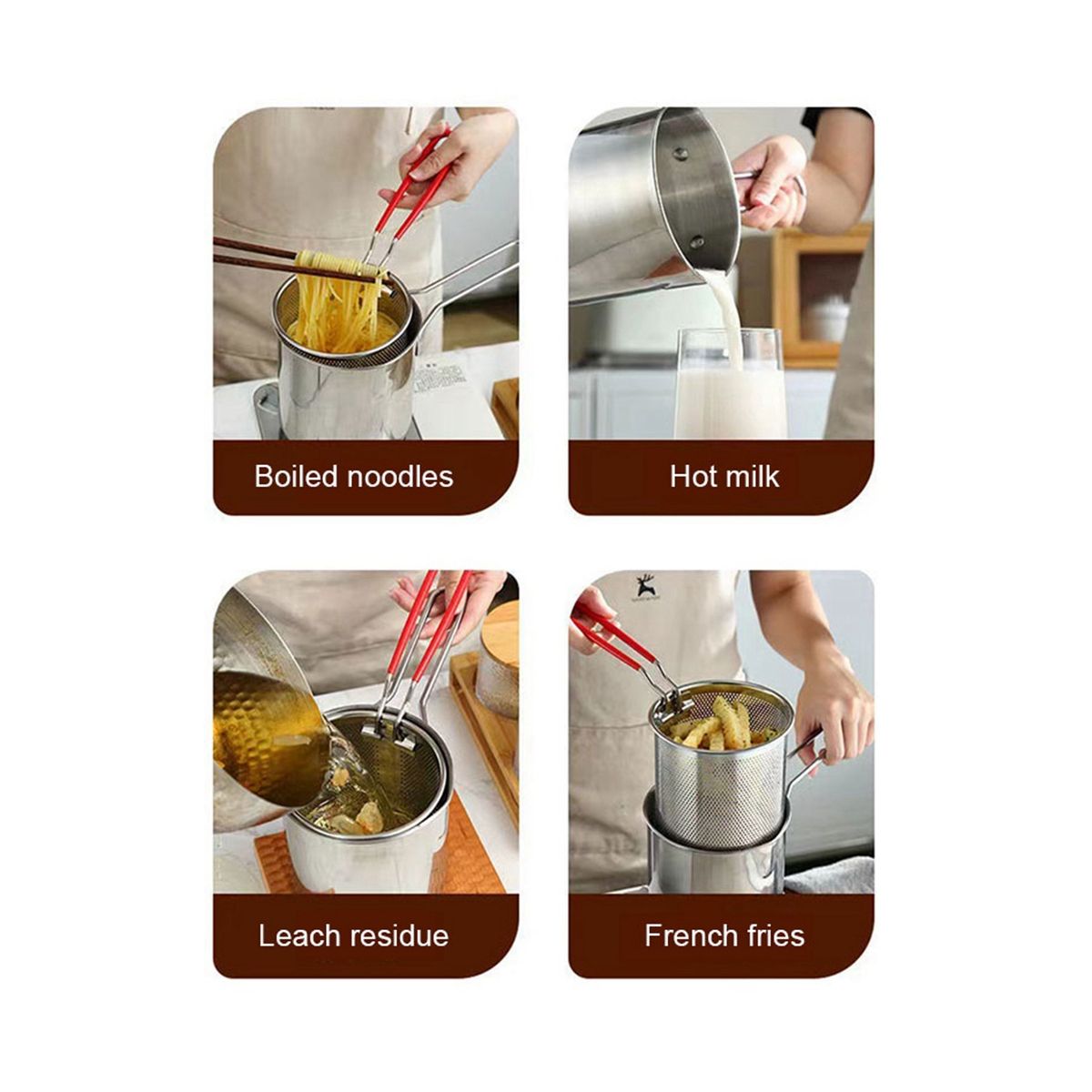 Boiled noodles

Hot milk

Leach residue

French fries