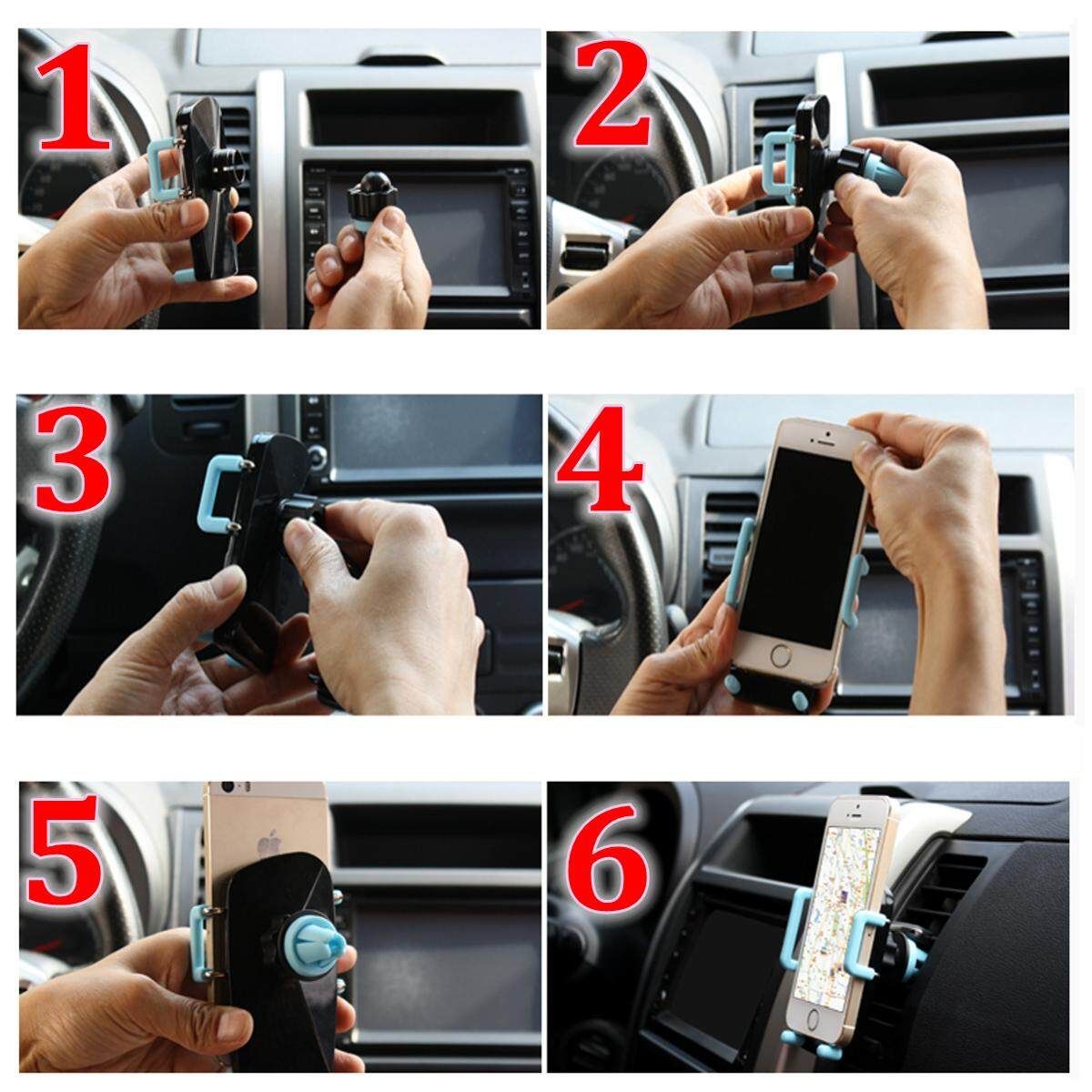 1

2

3

4

5

6