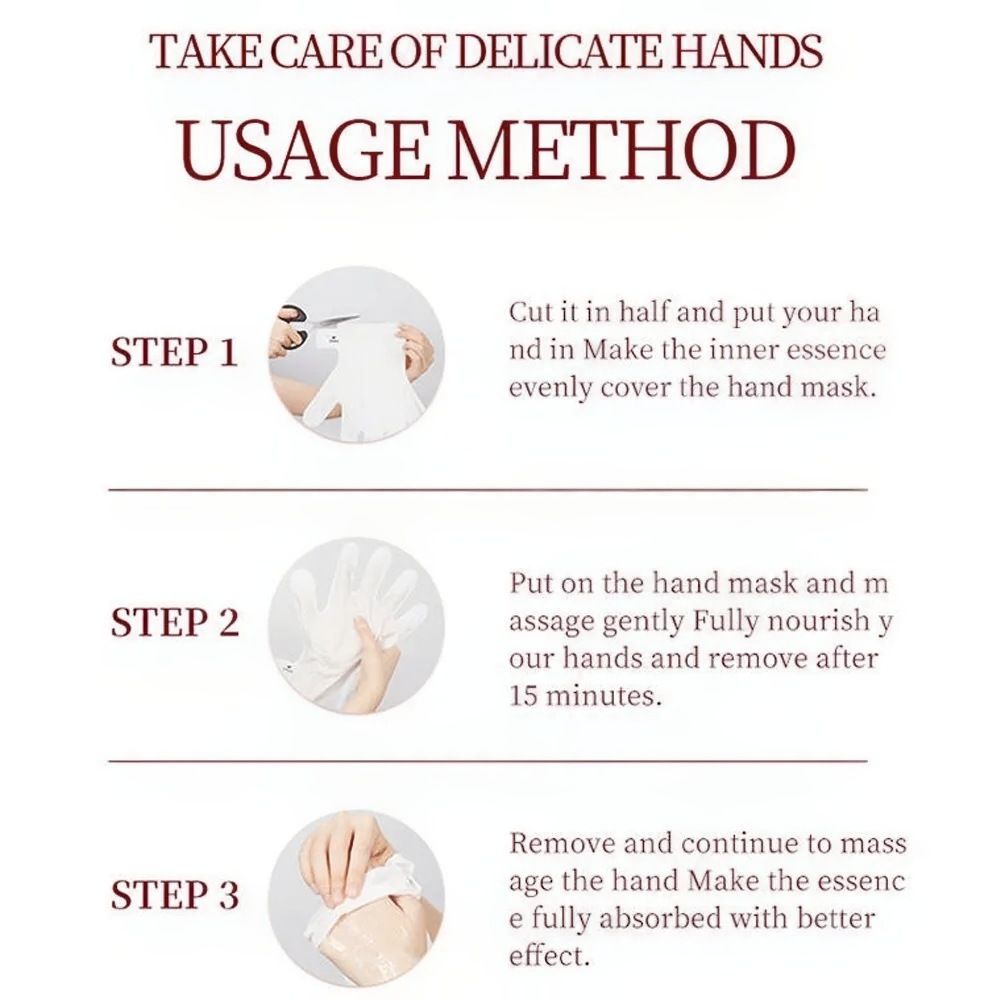 TAKE CARE OF DELICATE HANDS

USAGE METHOD

STEP 1

Cut it in half and put your ha nd in Make the inner essence evenly cover the hand mask.

STEP 2

Put on the hand mask and m assage gently Fully nourish y our hands and remove after 15 minutes.

STEP 3

Remove and continue to mass age the hand Make the essenc e fully absorbed with better effect.