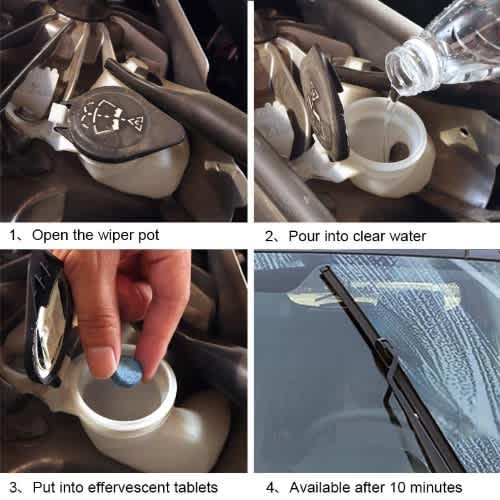 1、Open the wiper pot

2、Pour into clear water

3、Put into effervescent tablets

4、Available after 10 minutes