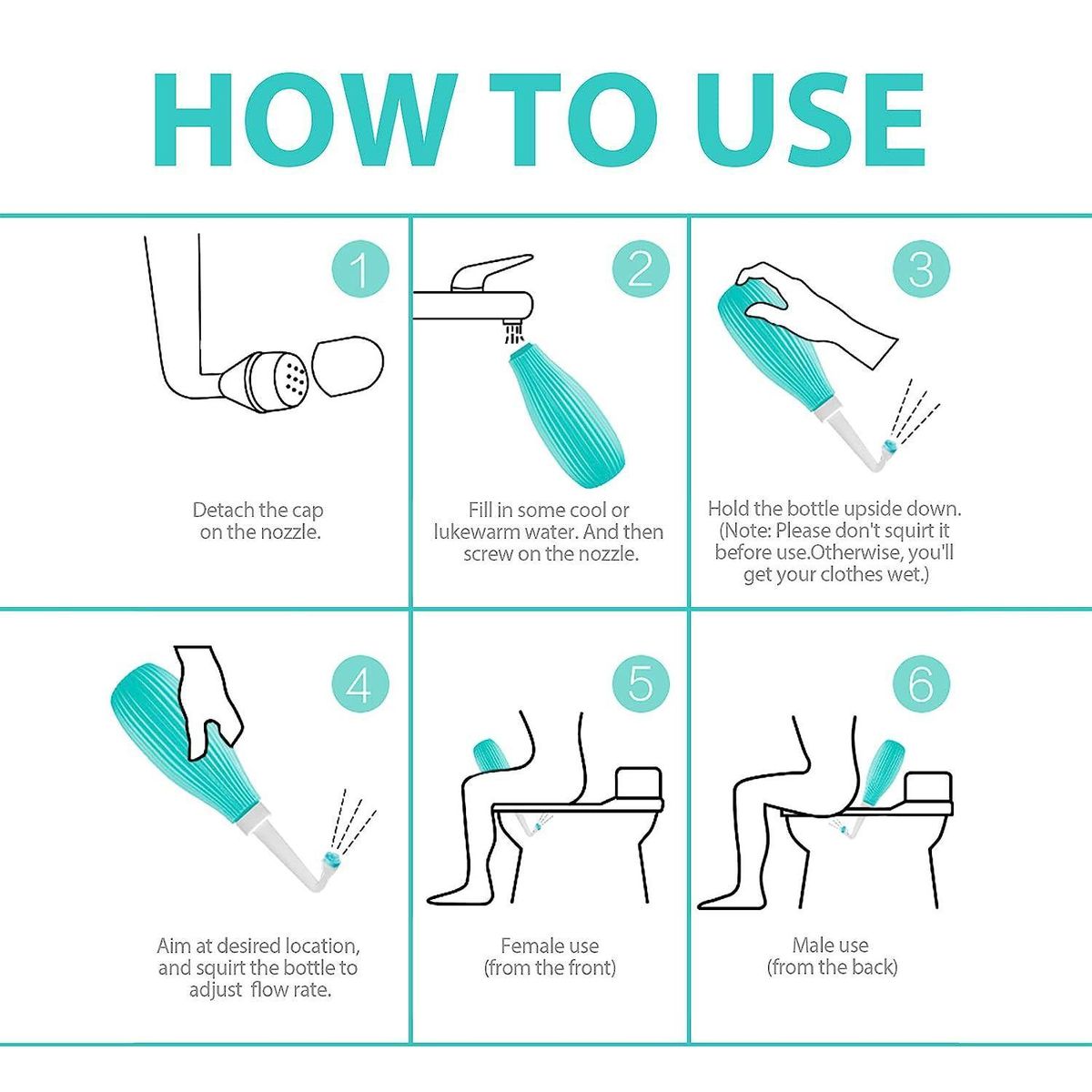 HOW TO USE

1

Detach the cap on the nozzle.

2

Fill in some cool or lukewarm water. And then screw on the nozzle.

3

Hold the bottle upside down. (Note: Please don't squirt it before use.Otherwise, you'll get your clothes wet.)

4

Aim at desired location, and squirt the bottle to adjust flow rate.

5

Female use (from the front)

6

Male use (from the back)