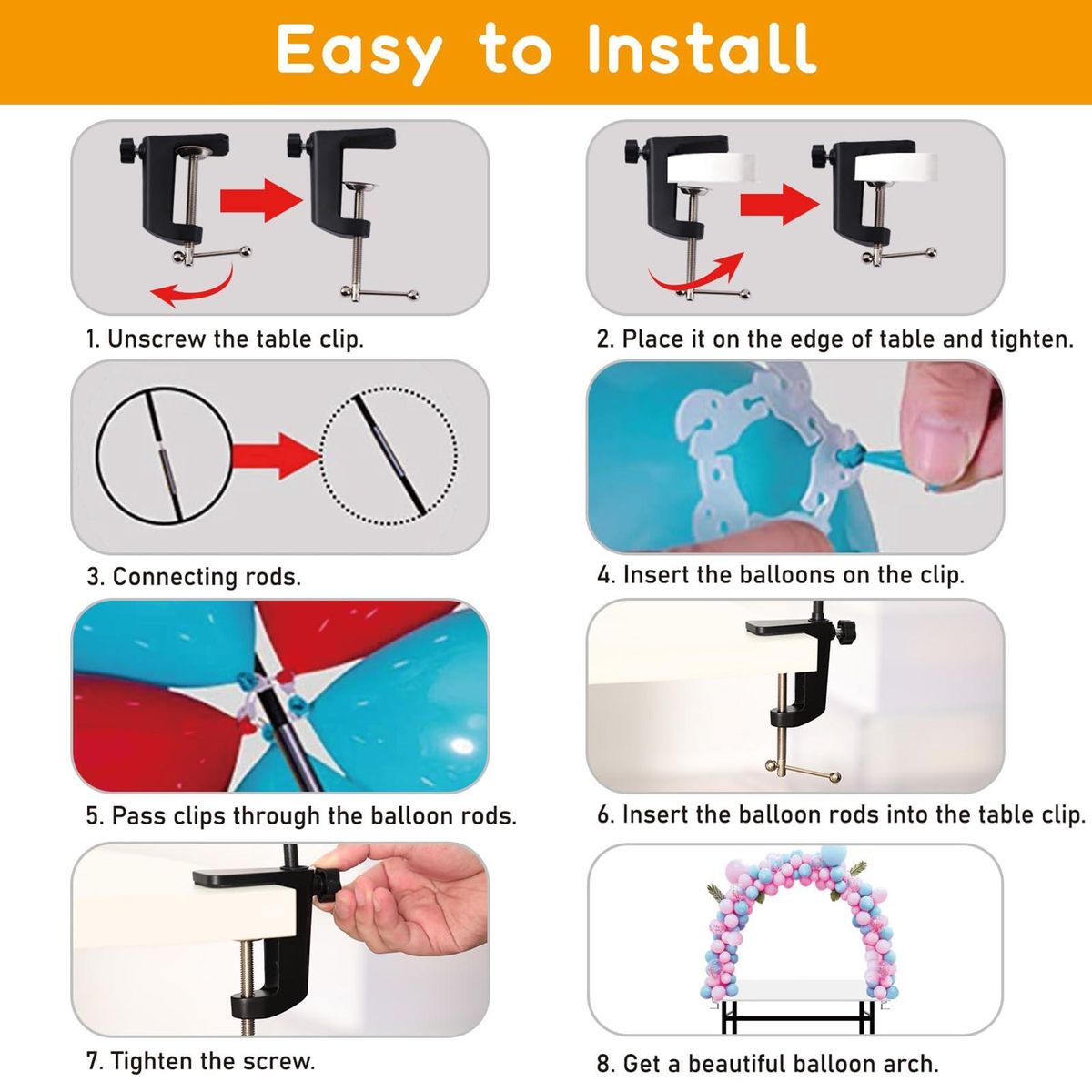 Easy to Install

1. Unscrew the table clip.

2. Place it on the edge of table and tighten.

3. Connecting rods.

4. Insert the balloons on the clip.

5. Pass clips through the balloon rods.

6. Insert the balloon rods into the table clip.

7. Tighten the screw.

8. Get a beautiful balloon arch.