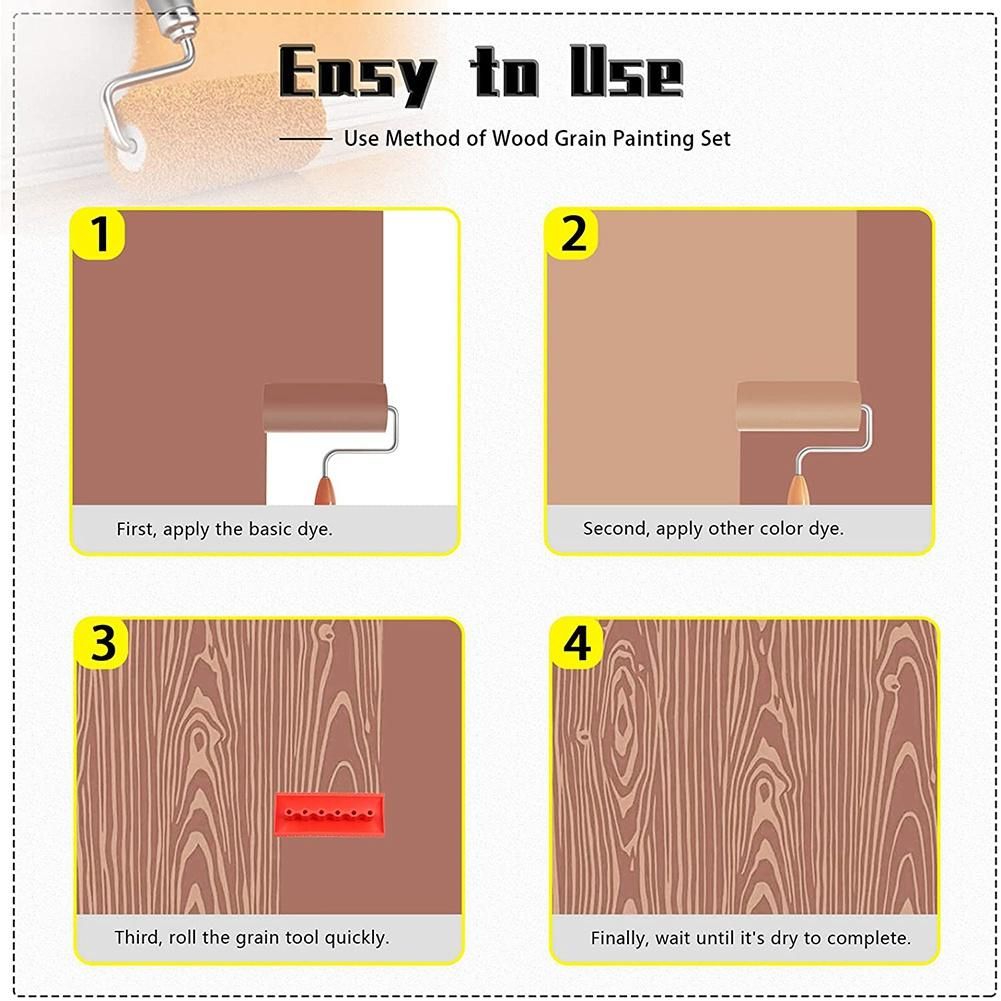 Easy to Use

Use Method of Wood Grain Painting Set

1

First, apply the basic dye.

2

Second, apply other color dye.

3

Third, roll the grain tool quickly.

4

Finally, wait until it's dry to complete.