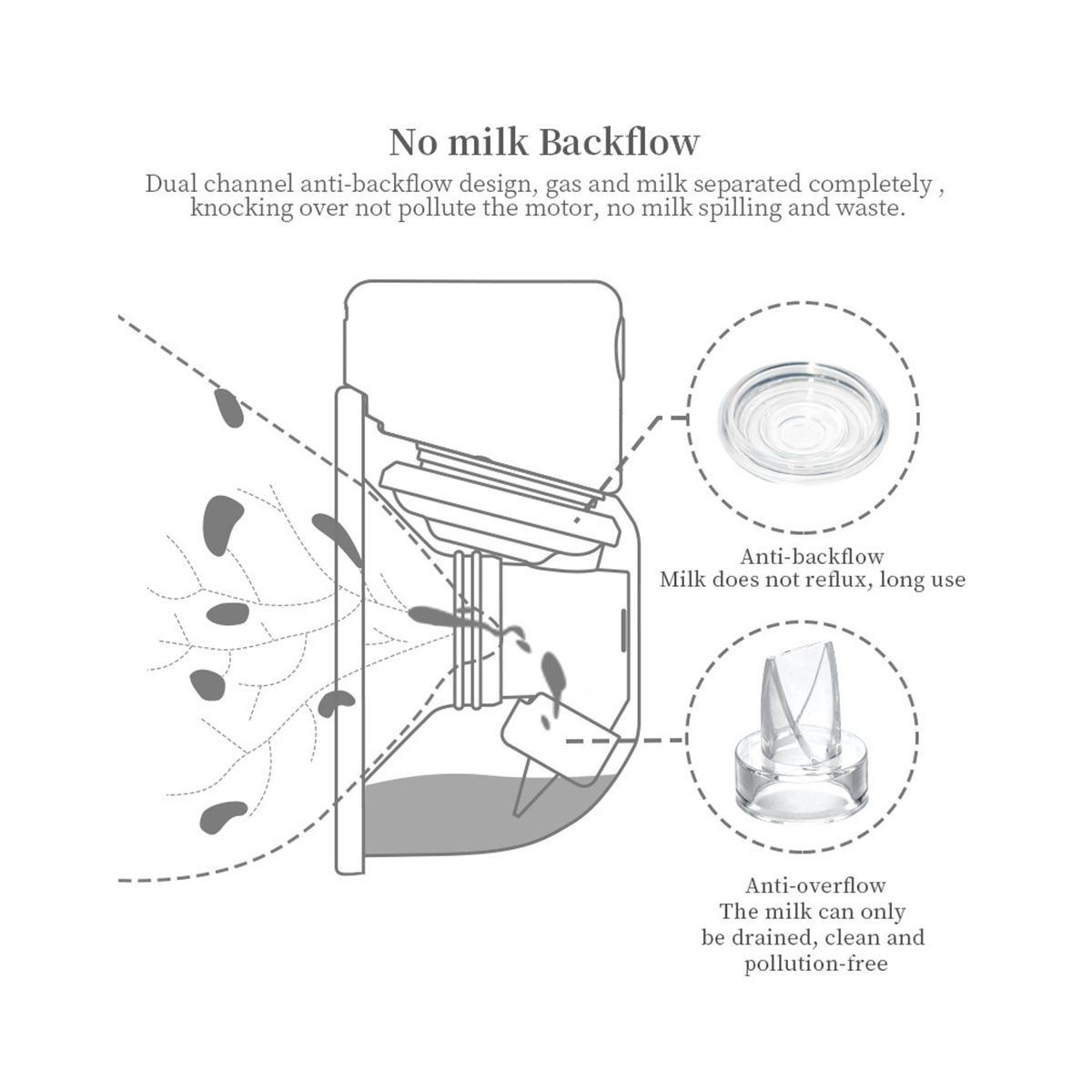 No milk Backflow

Dual channel anti-backflow design, gas and milk separated completely , knocking over not pollute the motor, no milk spilling and waste.

Anti-backflow
Milk does not reflux, long use

Anti-overflow
The milk can only be drained, clean and pollution-free