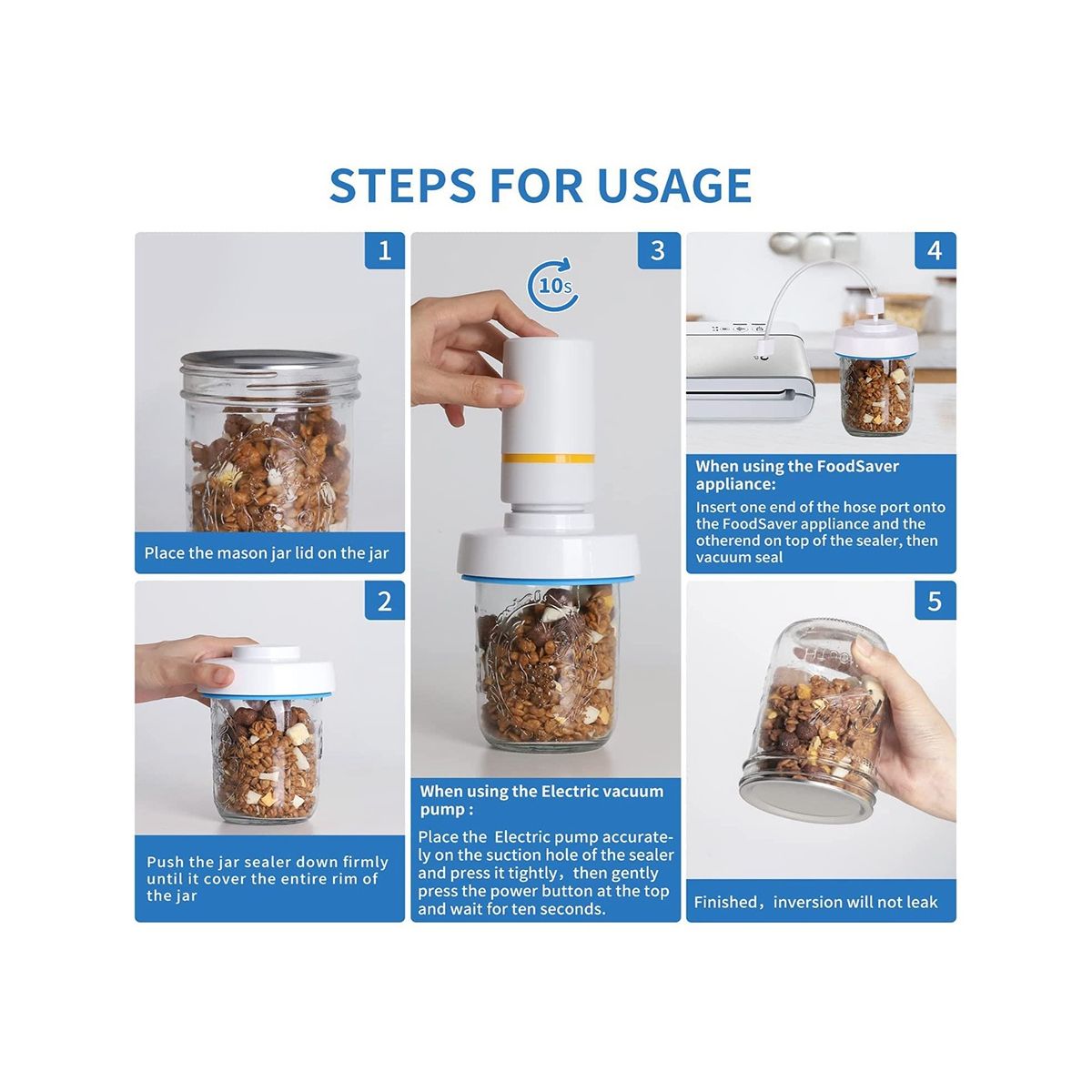 STEPS FOR USAGE

1

Place the mason jar lid on the jar

2

Push the jar sealer down firmly until it cover the entire rim of the jar

3

10s

When using the Electric vacuum pump :

Place the Electric pump accurately on the suction hole of the sealer and press it tightly, then gently press the power button at the top and wait for ten seconds.

4

When using the FoodSaver appliance:

Insert one end of the hose port onto the FoodSaver appliance and the otherend on top of the sealer, then vacuum seal

5

Finished, inversion will not leak