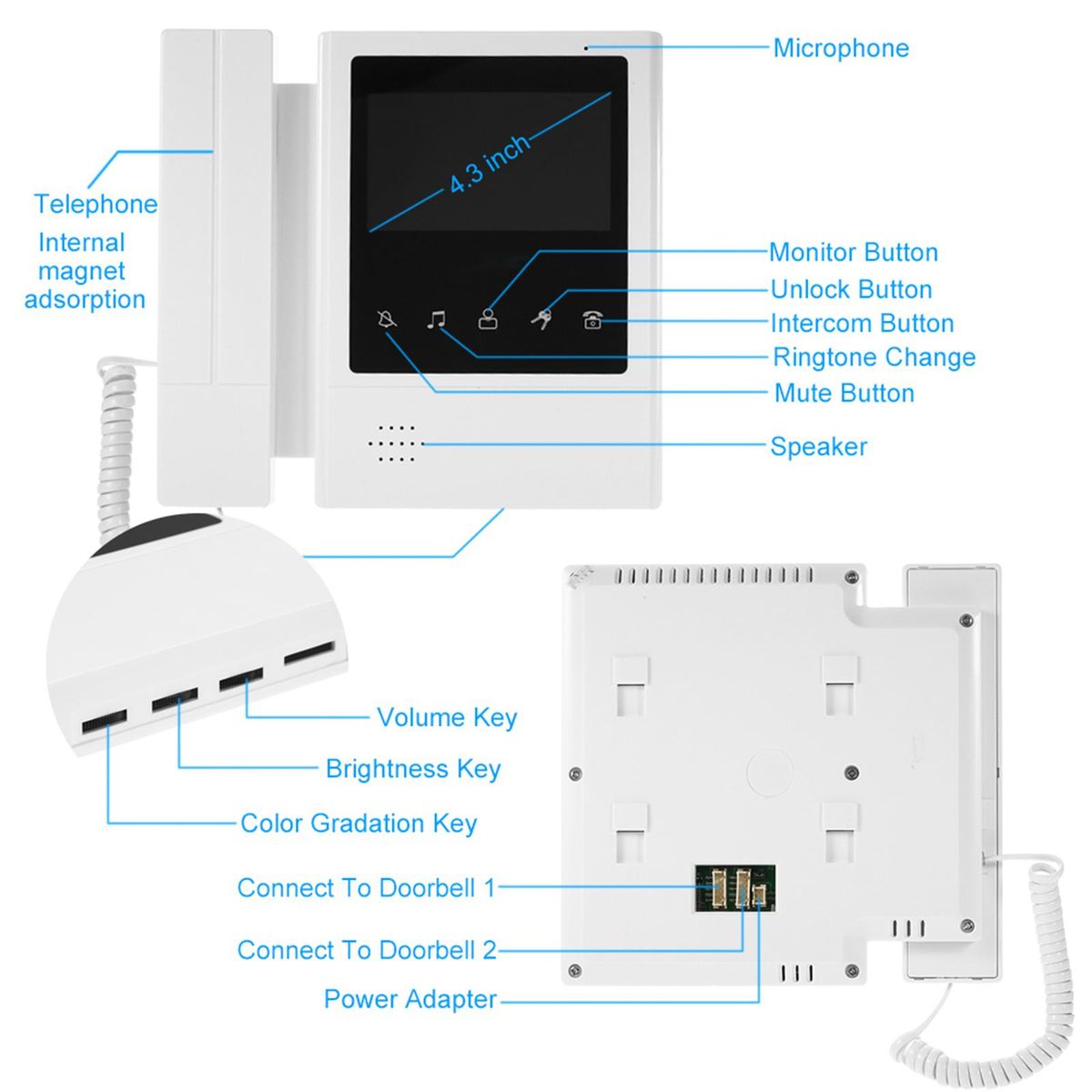 Microphone

Telephone

Internal magnet adsorption

4.3 inch

Monitor Button

Unlock Button

Intercom Button

Ringtone Change

Mute Button

Speaker

Volume Key

Brightness Key

Color Gradation Key

Connect To Doorbell 1

Connect To Doorbell 2

Power Adapter