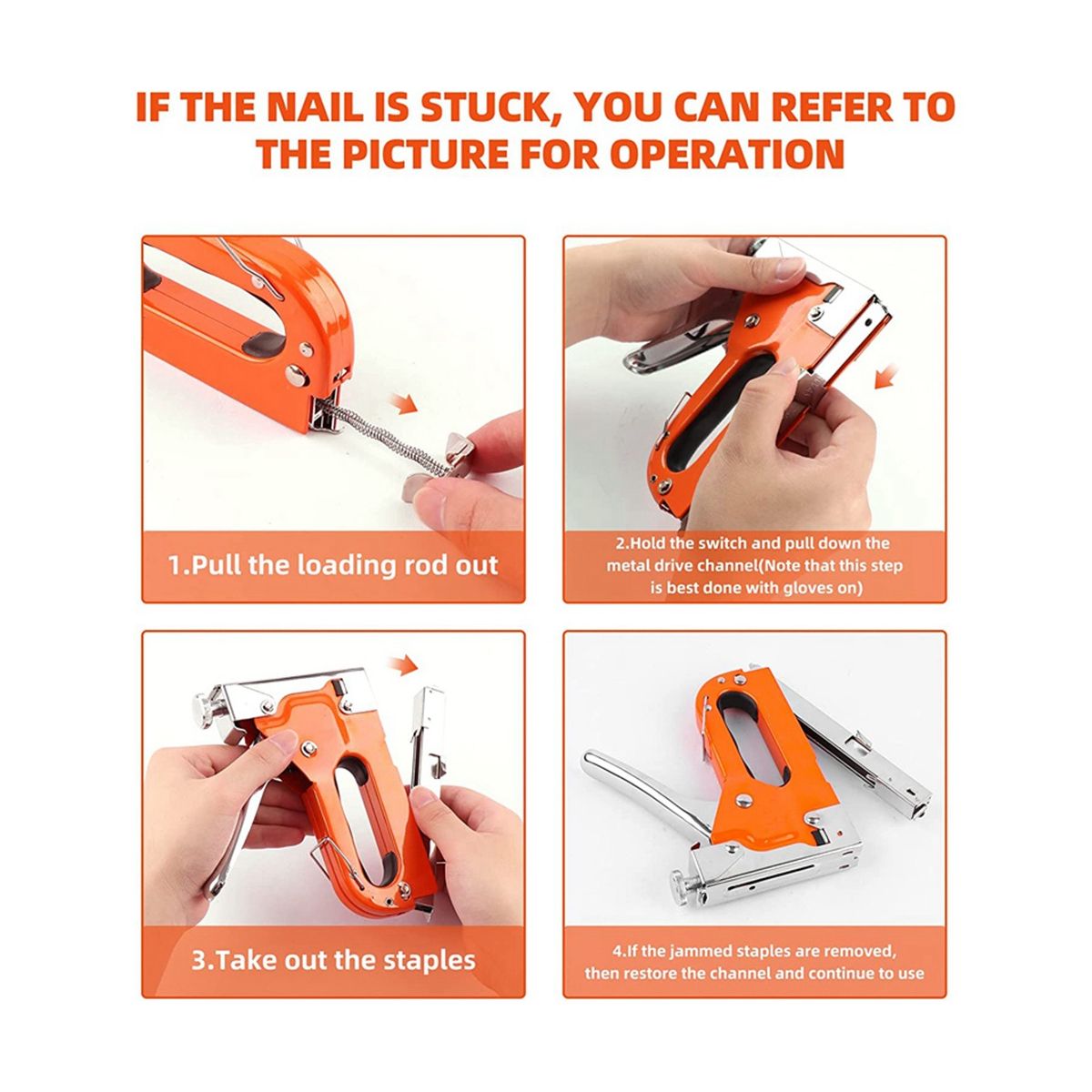 IF THE NAIL IS STUCK, YOU CAN REFER TO THE PICTURE FOR OPERATION

1.Pull the loading rod out

2.Hold the switch and pull down the metal drive channel(Note that this step is best done with gloves on)

3.Take out the staples

4.If the jammed staples are removed, then restore the channel and continue to use