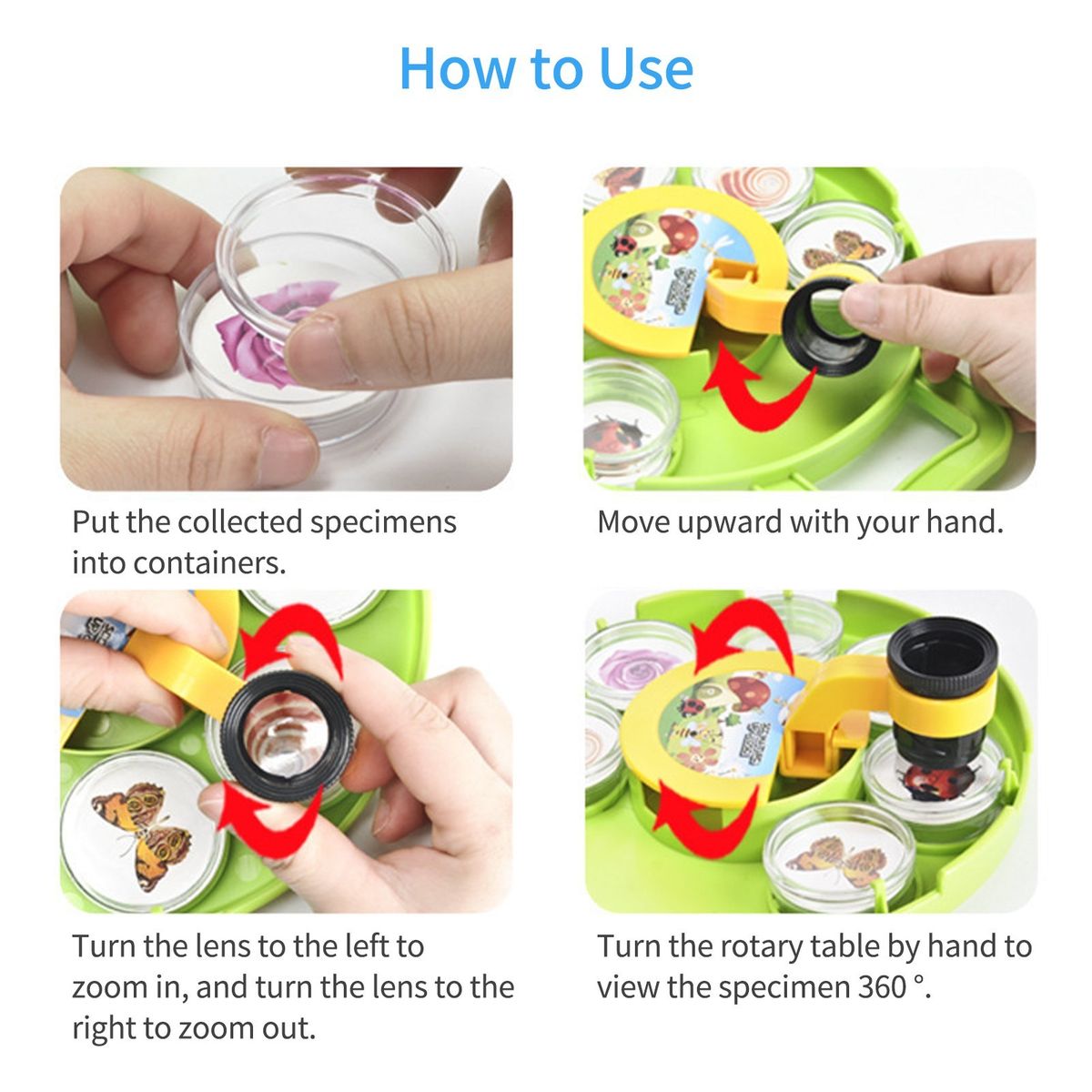 How to Use

Put the collected specimens into containers.

Move upward with your hand.

Turn the lens to the left to zoom in, and turn the lens to the right to zoom out.

Turn the rotary table by hand to view the specimen 360 °.