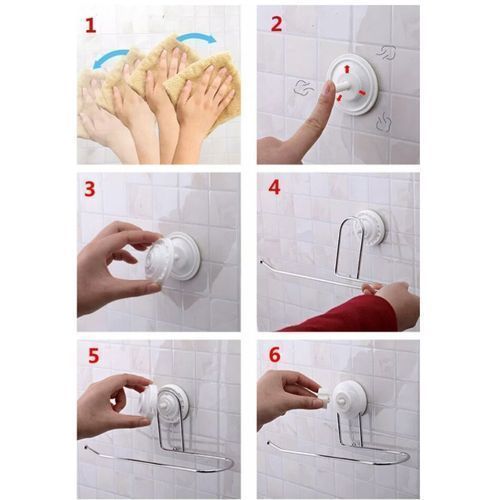 1

2

3

4

5

6