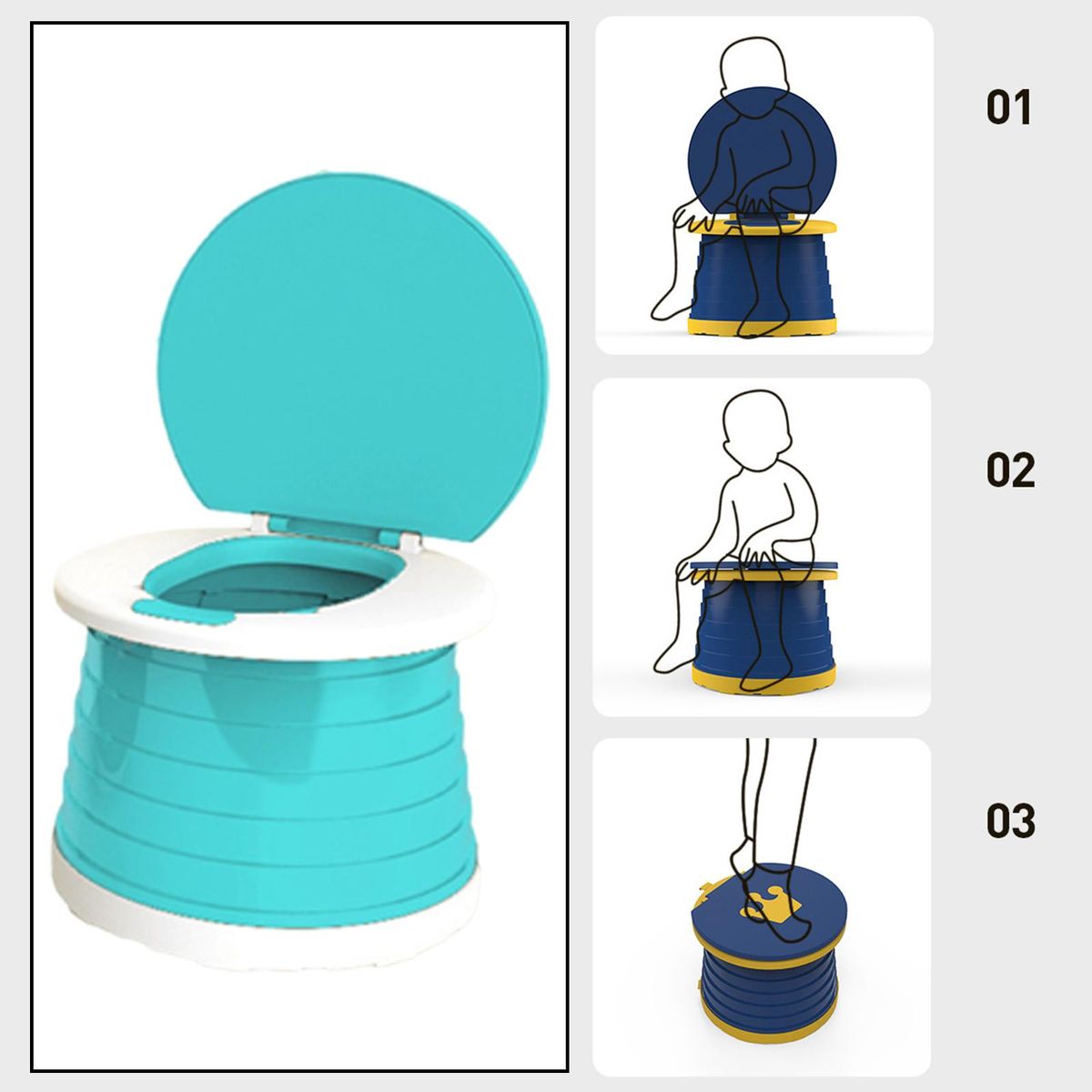 01

02

03