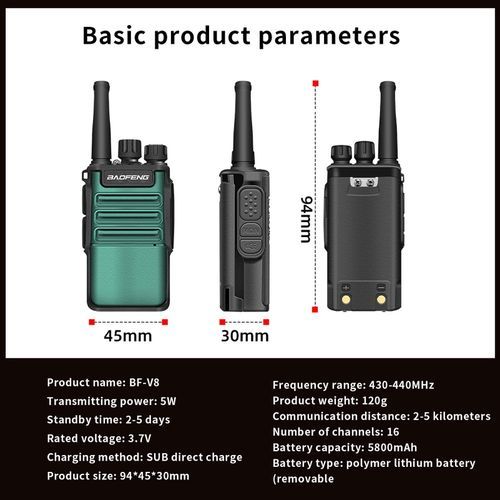 Basic product parameters

BAOFENG

94mm

45mm

30mm

Product name: BF-V8
Transmitting power: 5W
Standby time: 2-5 days
Rated voltage: 3.7V
Charging method: SUB direct charge
Product size: 94*45*30mm

Frequency range: 430-440MHz
Product weight: 120g
Communication distance: 2-5 kilometers
Number of channels: 16
Battery capacity: 5800mAh
Battery type: polymer lithium battery (removable