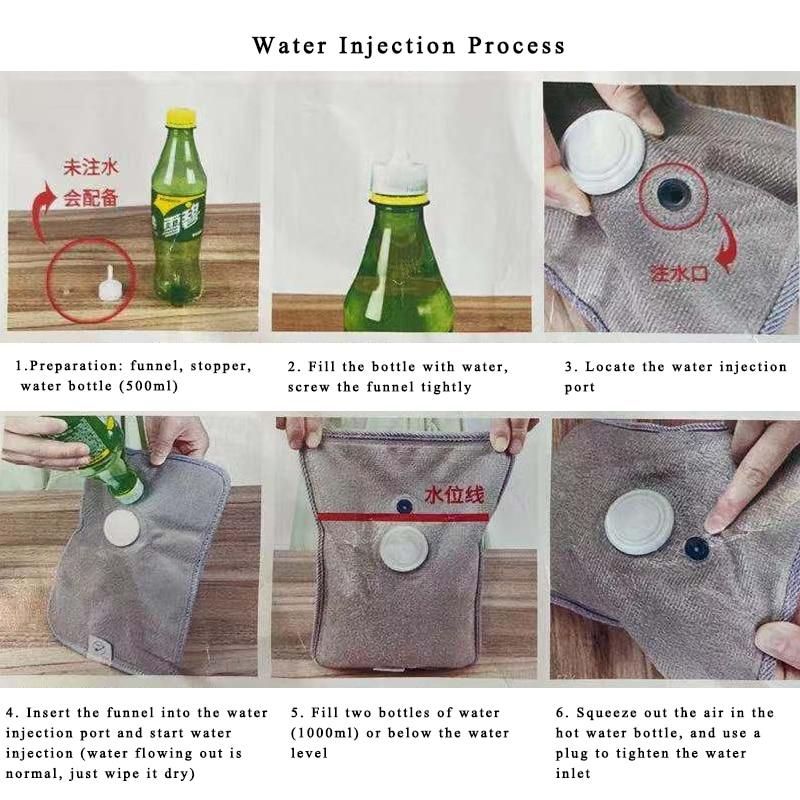 Water Injection Process

未注水
会配备

雪碧

注水口

1.Preparation: funnel, stopper, water bottle (500ml)

2. Fill the bottle with water, screw the funnel tightly

3. Locate the water injection port

水位线

4. Insert the funnel into the water injection port and start water injection (water flowing out is normal, just wipe it dry)

5. Fill two bottles of water (1000ml) or below the water level

6. Squeeze out the air in the hot water bottle, and use a plug to tighten the water inlet