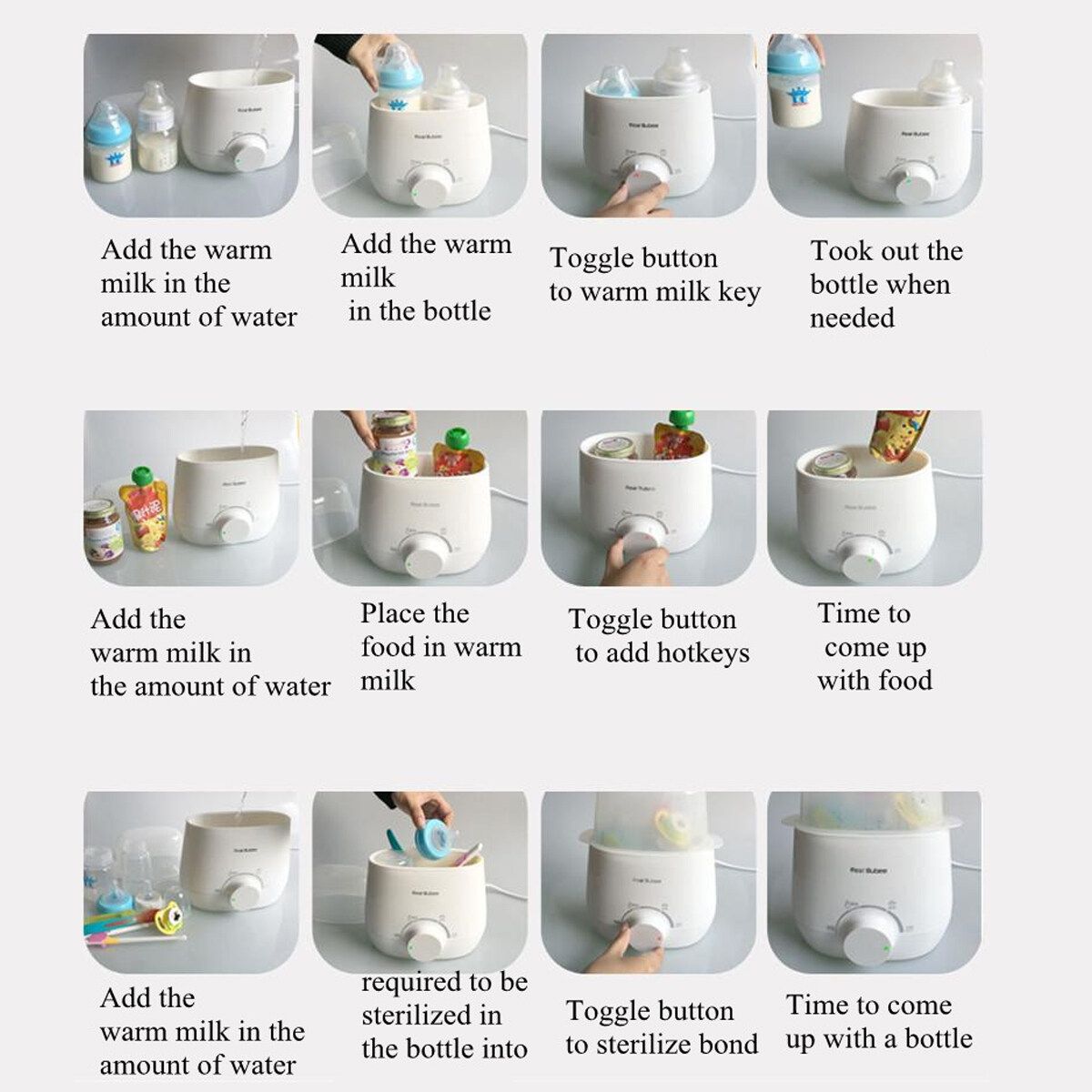 Add the warm milk in the amount of water

Add the warm milk in the bottle

Toggle button to warm milk key

Took out the bottle when needed

Add the warm milk in the amount of water

Place the food in warm milk

Toggle button to add hotkeys

Time to come up with food

Add the warm milk in the amount of water

required to be sterilized in the bottle into

Toggle button to sterilize bond

Time to come up with a bottle